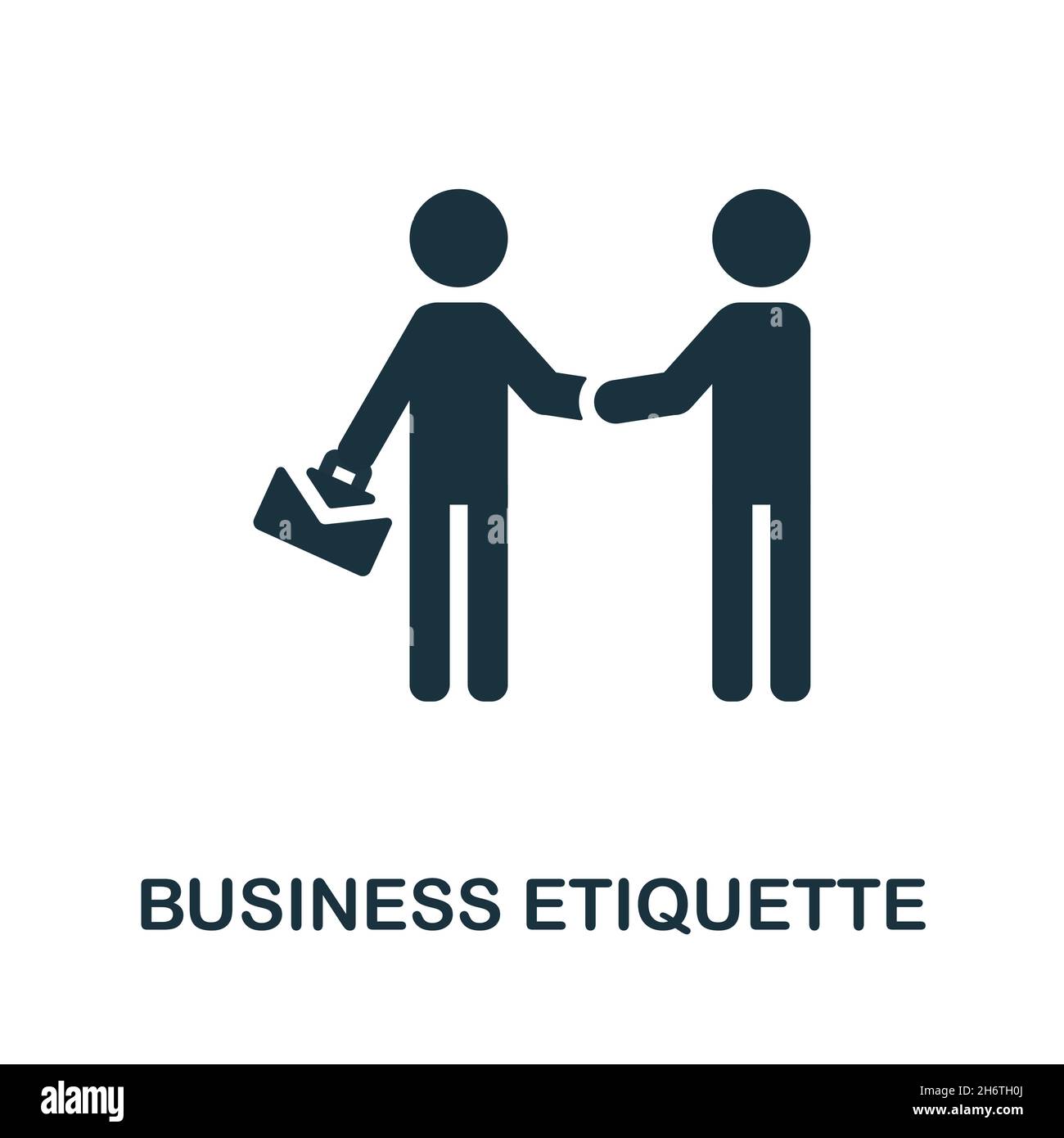 BUSINESS ETIQUETTE

alamy

Image ID: 2H6TH0J
www.alamy.com