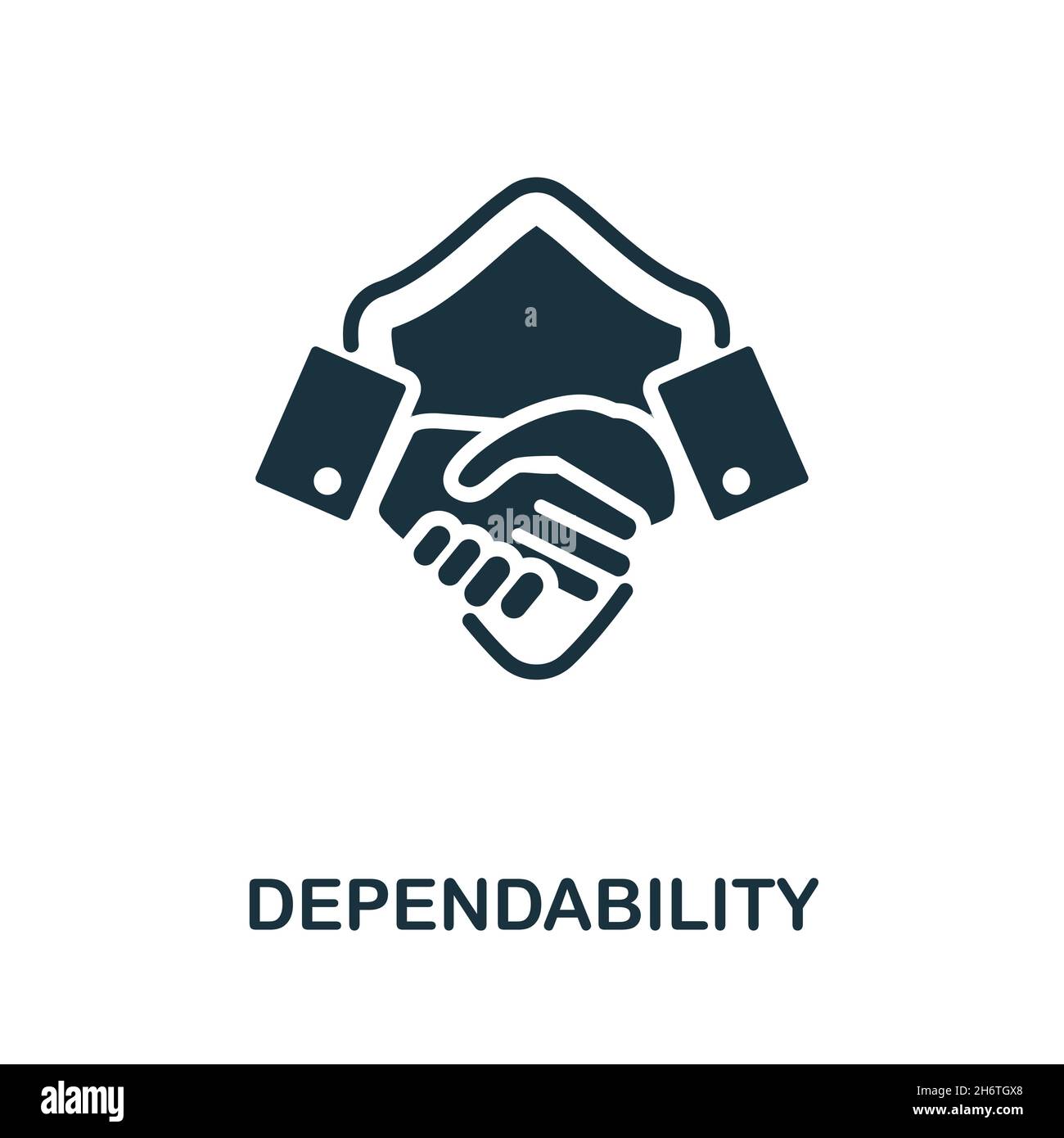 a

alamy

DEPENDABILITY

alamy

Image ID: 2H6TGX8
www.alamy.com