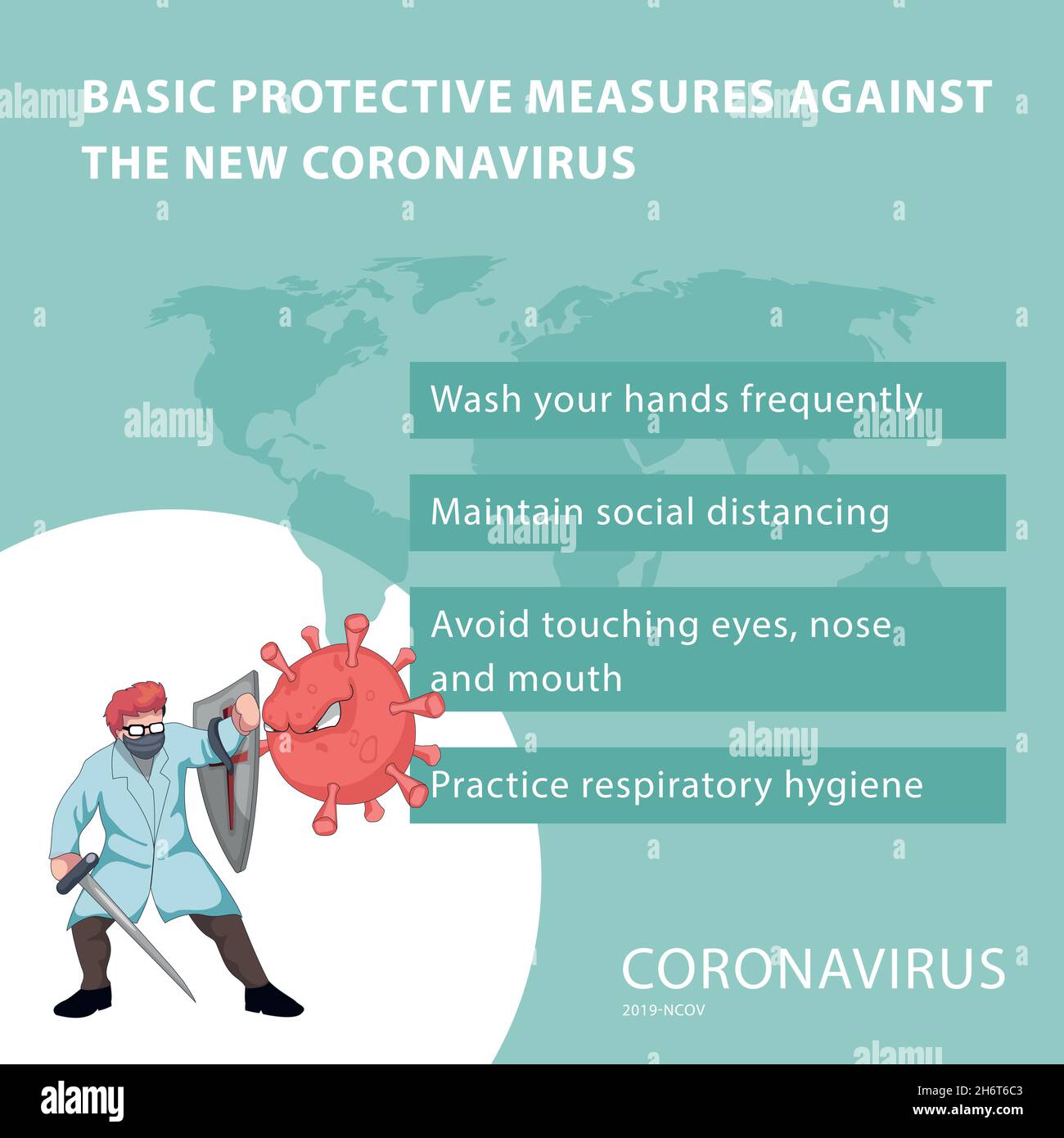 BASIC PROTECTIVE MEASURES AGAINST THE NEW CORONAVIRUS

Wash your hands frequently

Maintain social distancing

Avoid touching eyes, nose and mouth

Practice respiratory hygiene

CORONAVIRUS
2019-NCOV

alamy

Image ID: 2H6T6C3
www.alamy.com