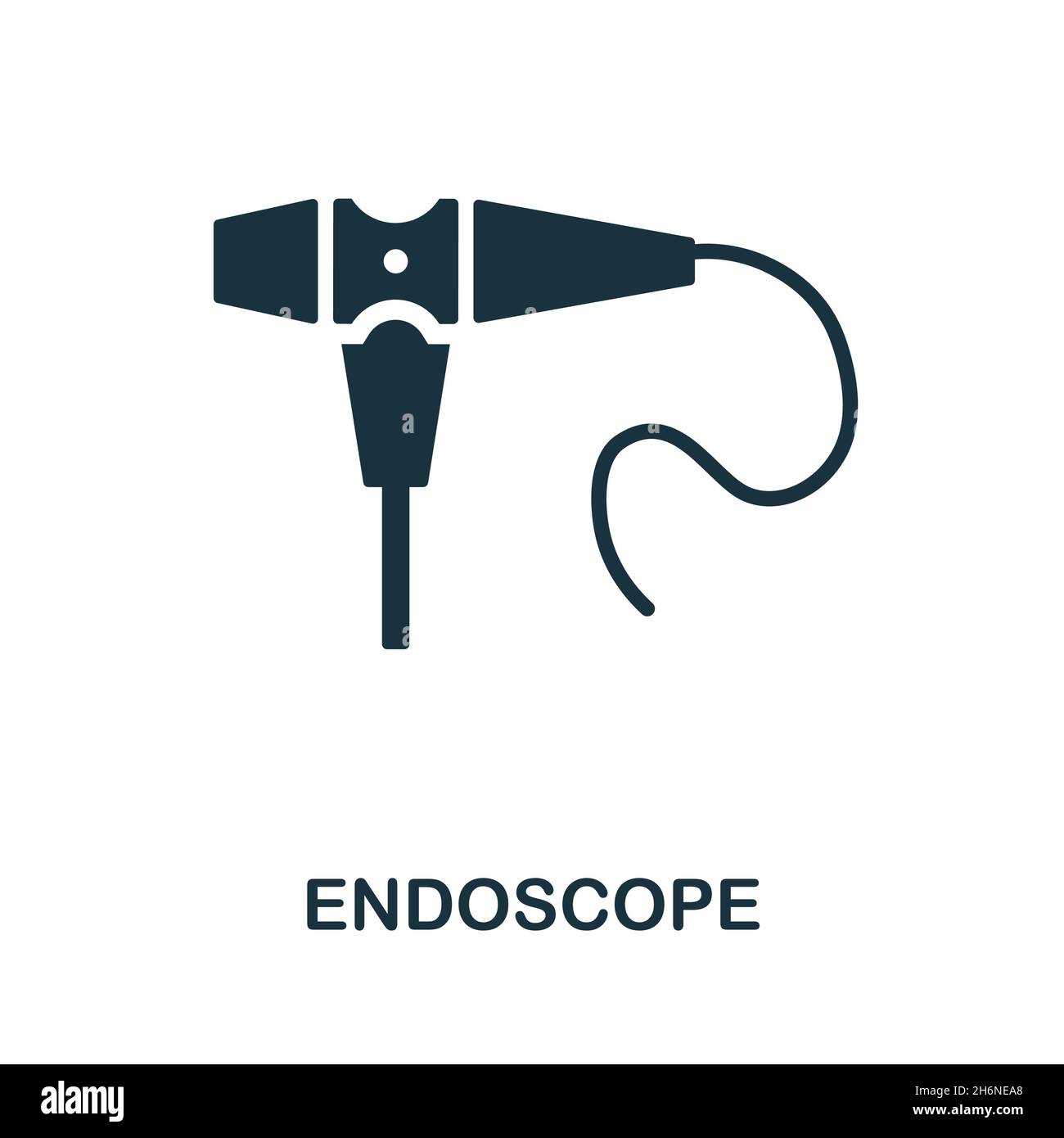 ENDOSCOPE

alamy

Image ID: 2H6NEA8
www.alamy.com