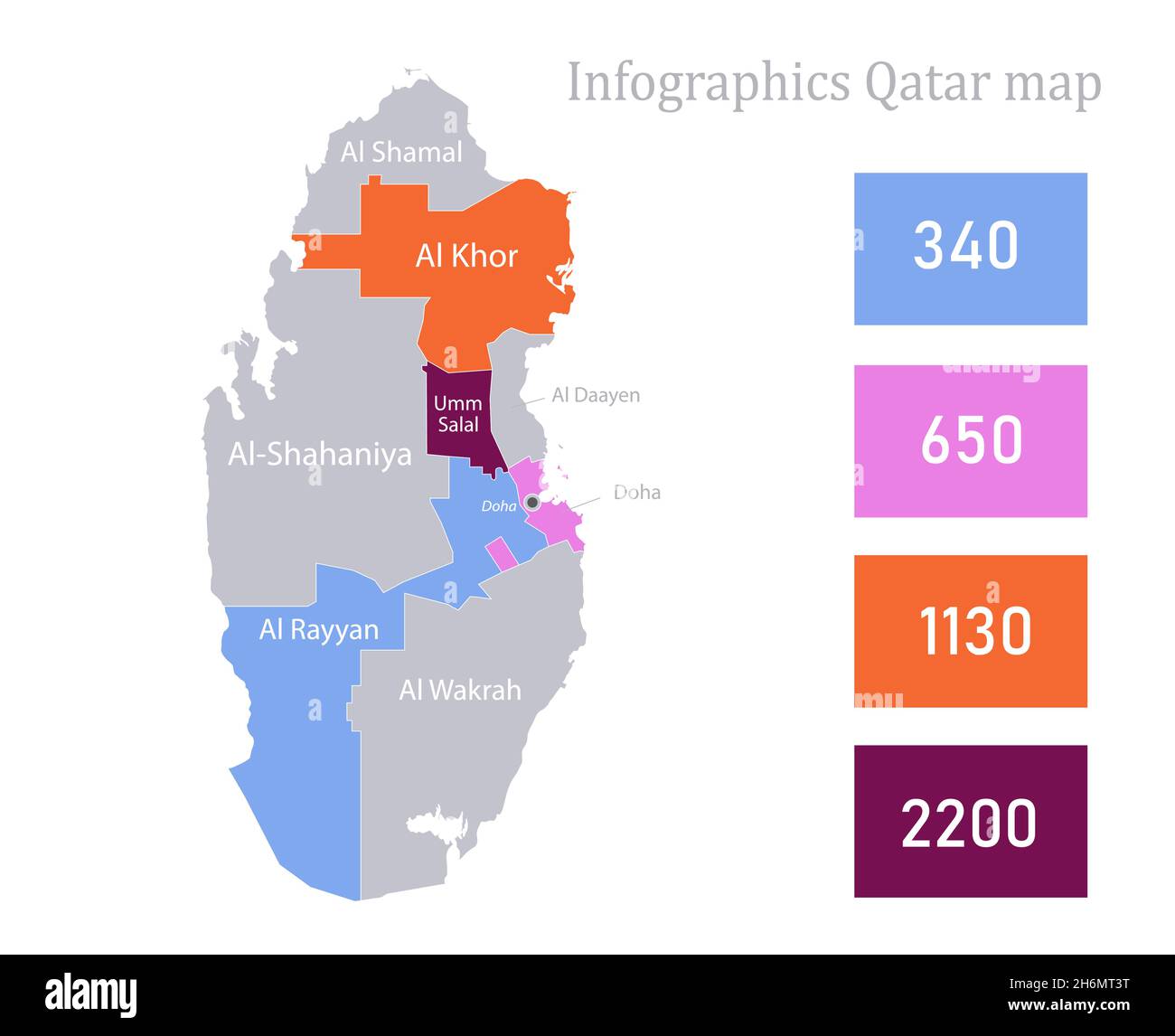 Infographics Qatar map

Al Shamal

Al Khor

Umm Salal

Al Daayen

Al-Shahaniya

Doha

Doha

Al Rayyan

Al Wakrah

340

650

1130

2200

alamy

Image ID: 2H6MT3T
www.alamy.com