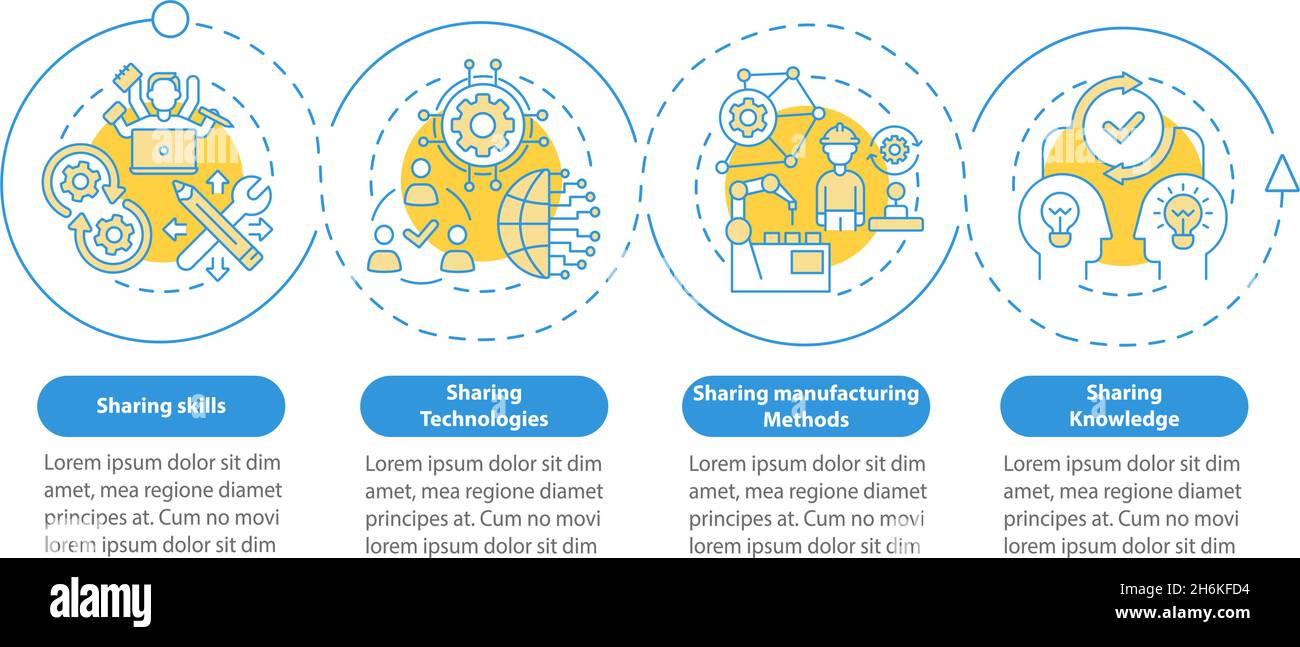 Sharing skills

Lorem ipsum dolor sit dim amet, mea regione diamet principes at. Cum no movi lorem ipsum dolor sit dim

Sharing Technologies

Lorem ipsum dolor sit dim amet, mea regione diamet principes at. Cum no movi lorem ipsum dolor sit dim

Sharing manufacturing Methods

Lorem ipsum dolor sit dim amet, mea regione diamet principes at. Cum no movi lorem ipsum dolor sit dim

Sharing Knowledge

Lorem ipsum dolor sit dim amet, mea regione diamet principes at. Cum no movi lorem ipsum dolor sit dim

alamy

Image ID: 2H6KFD4
www.alamy.com