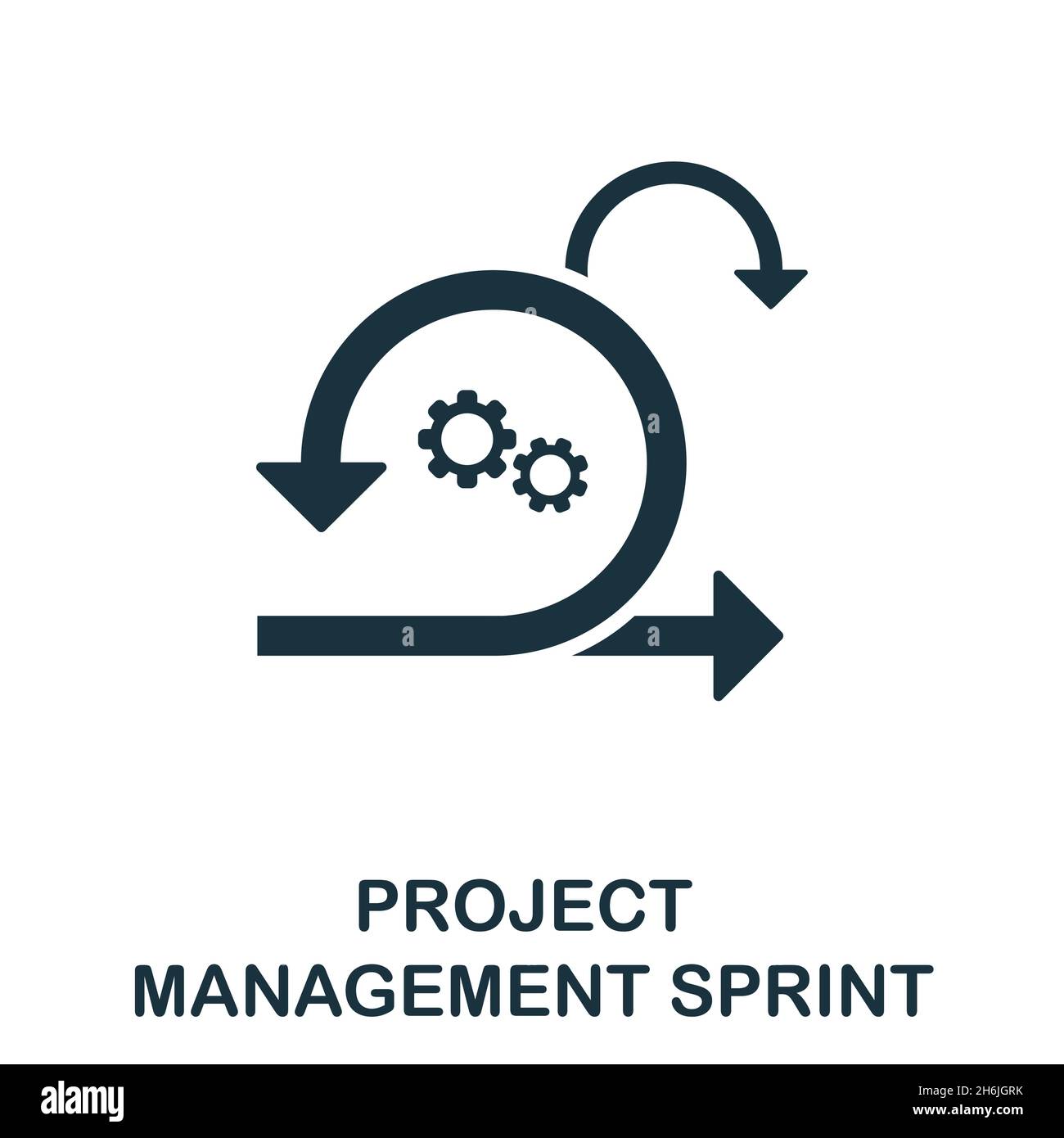 PROJECT
MANAGEMENT SPRINT

alamy

Image ID: 2H6JGRK
www.alamy.com