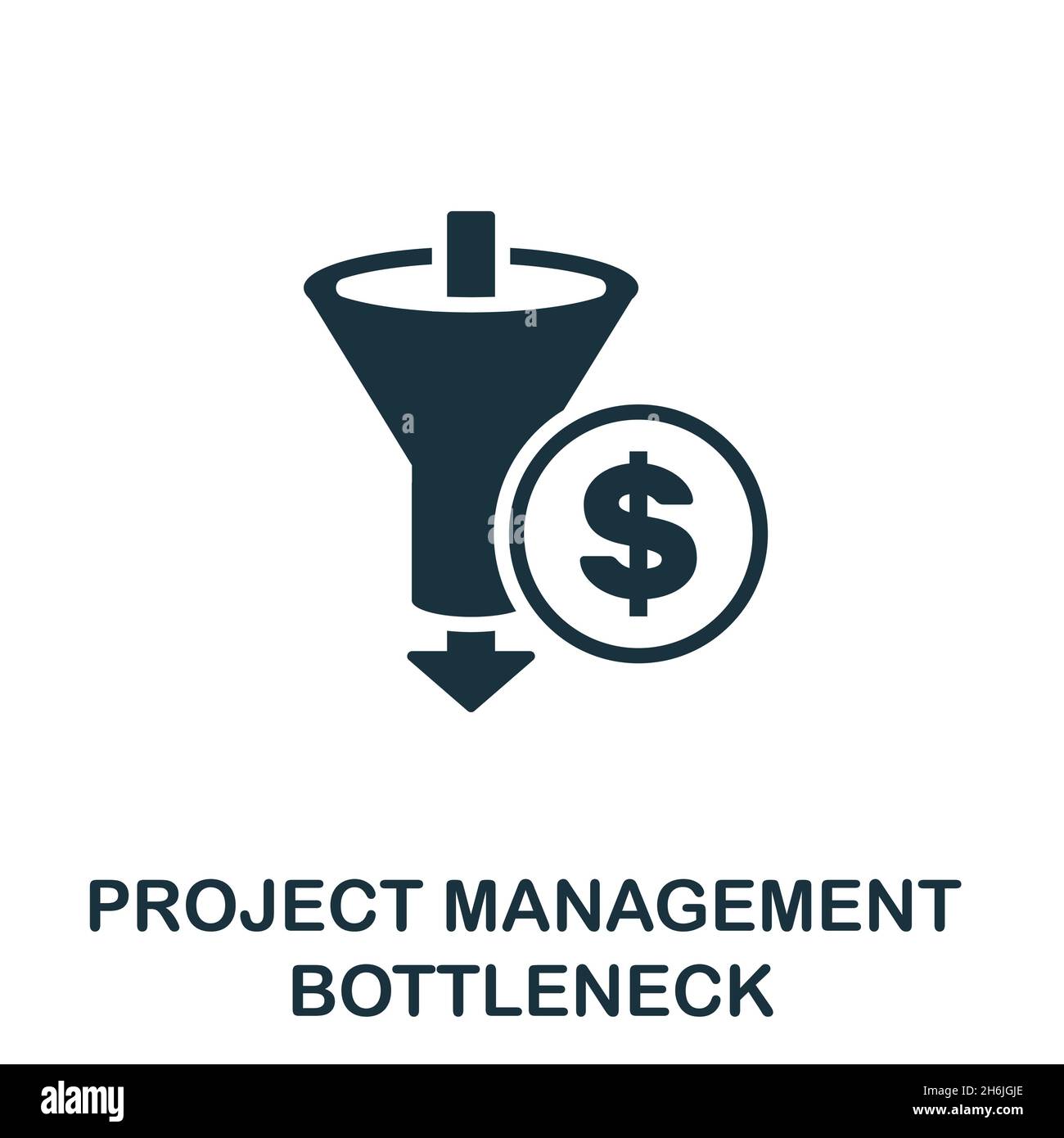 $

PROJECT MANAGEMENT
BOTTLENECK

alamy

Image ID: 2H6JGJE
www.alamy.com