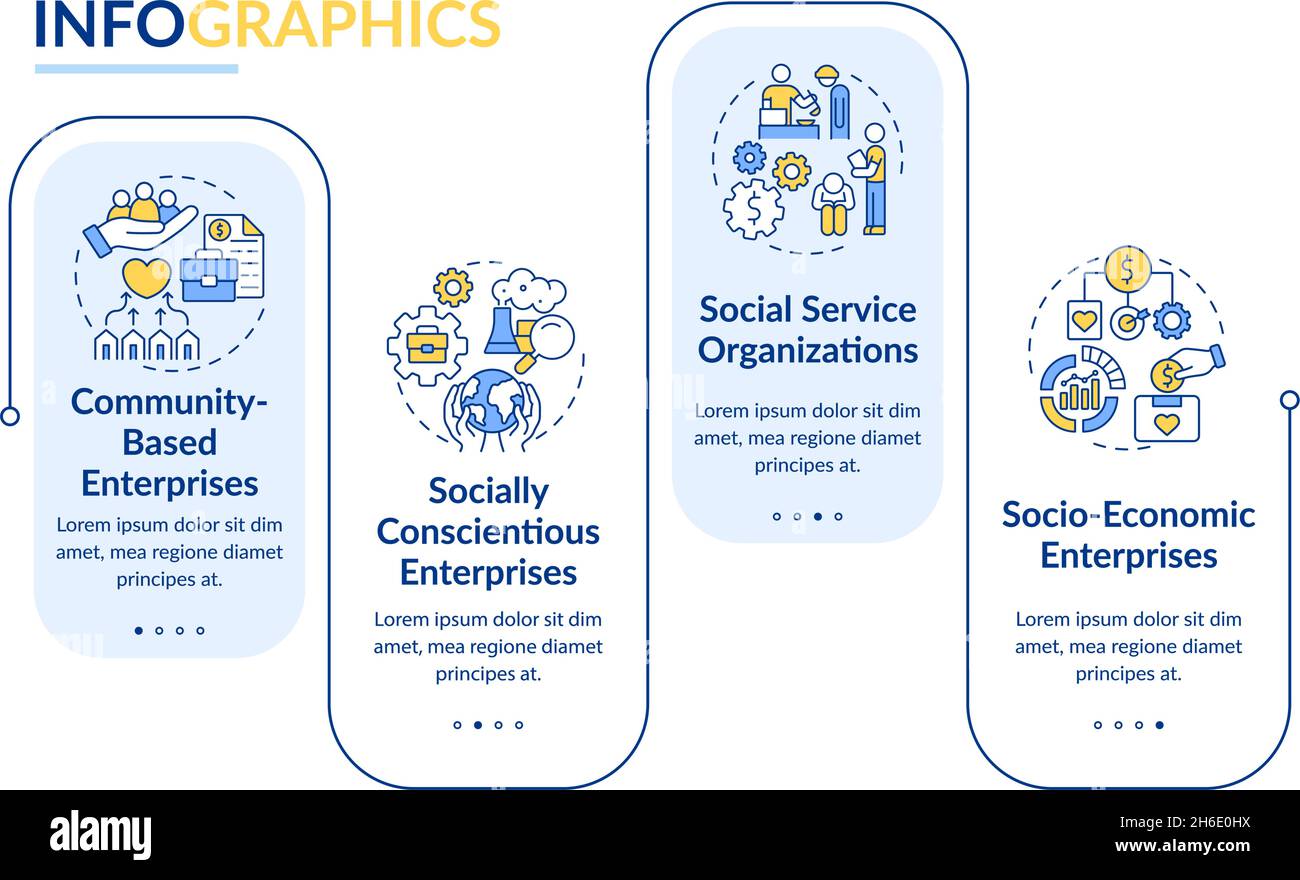 INFOGRAPHICS

Community-Based Enterprises

Lorem ipsum dolor sit dim amet, mea regione diamet principes at.

Socially Conscientious Enterprises

Lorem ipsum dolor sit dim amet, mea regione diamet principes at.

Social Service Organizations

Lorem ipsum dolor sit dim amet, mea regione diamet principes at.

Socio-Economic Enterprises

Lorem ipsum dolor sit dim amet, mea regione diamet principes at.

alamy

Image ID: 2H6E0HX
www.alamy.com