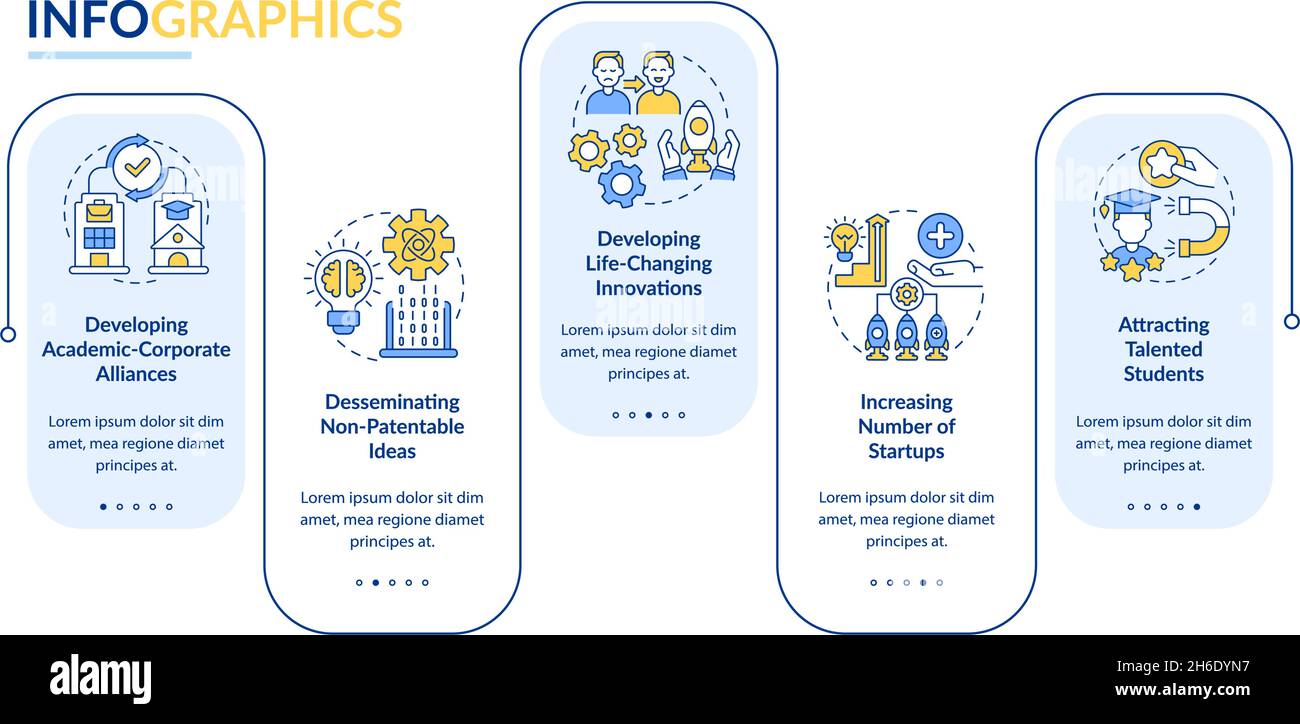 INFOGRAPHICS

Developing Academic-Corporate Alliances

Lorem ipsum dolor sit dim amet, mea regione diamet principes at.

Desseminating Non-Patentable Ideas

Lorem ipsum dolor sit dim amet, mea regione diamet principes at.

Developing Life-Changing Innovations

Lorem ipsum dolor sit dim amet, mea regione diamet principes at.

Increasing Number of Startups

Lorem ipsum dolor sit dim amet, mea regione diamet principes at.

Attracting Talented Students

Lorem ipsum dolor sit dim amet, mea regione diamet principes at.

alamy

Image ID: 2H6DYN7
www.alamy.com