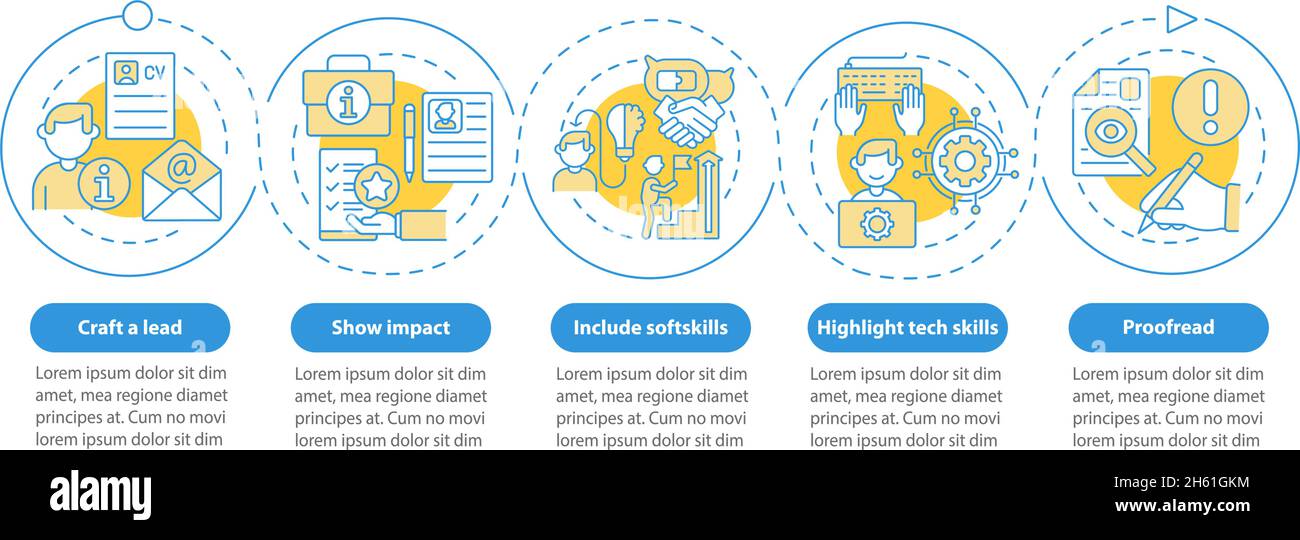 CV

Craft a lead

Lorem ipsum dolor sit dim amet, mea regione diamet principes at. Cum no movi lorem ipsum dolor sit dim

Show impact

Lorem ipsum dolor sit dim amet, mea regione diamet principes at. Cum no movi lorem ipsum dolor sit dim

Include softskills

Lorem ipsum dolor sit dim amet, mea regione diamet principes at. Cum no movi lorem ipsum dolor sit dim

Highlight tech skills

Lorem ipsum dolor sit dim amet, mea regione diamet principes at. Cum no movi lorem ipsum dolor sit dim

Proofread

Lorem ipsum dolor sit dim amet, mea regione diamet principes at. Cum no movi lorem ipsum dolor sit dim

alamy

Image ID: 2H61GKM
www.alamy.com