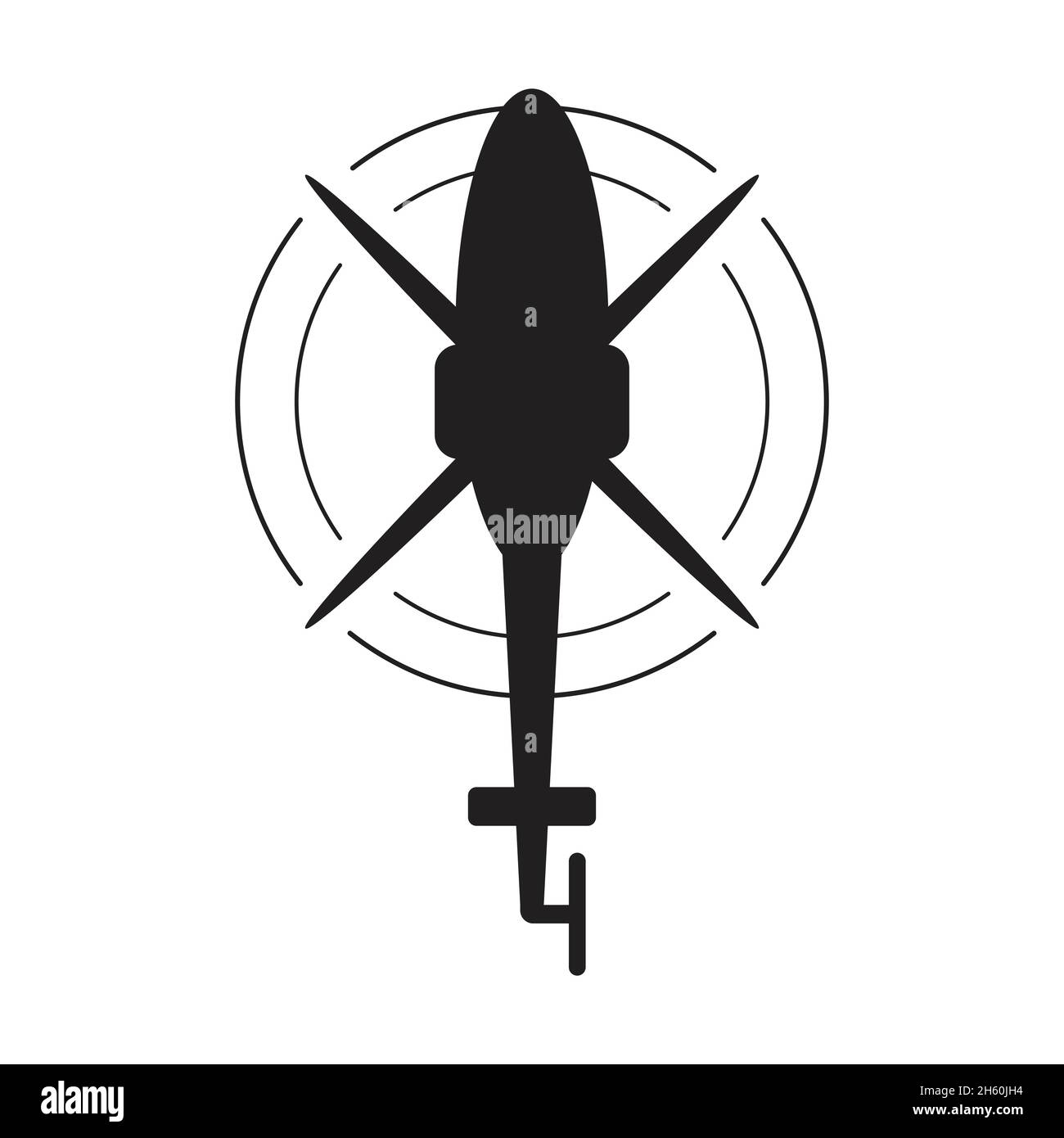 alamy

alamy

Image ID: 2H60JH4
www.alamy.com