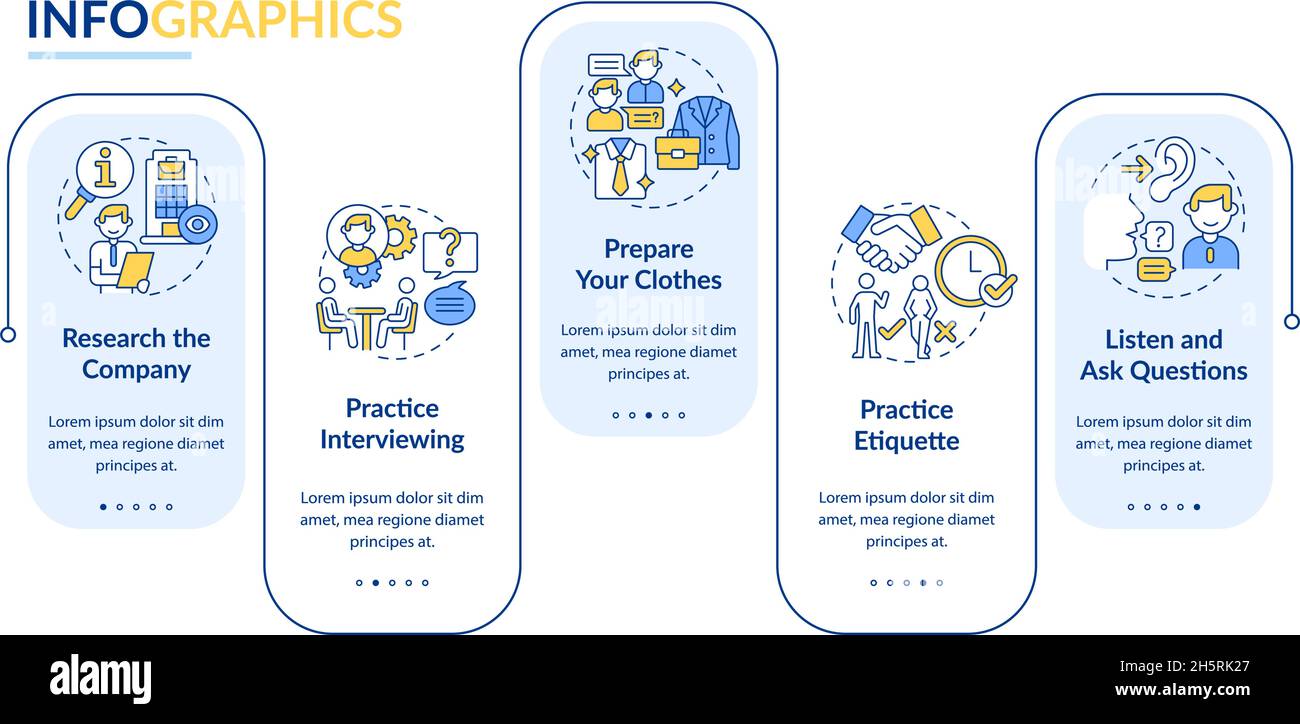 INFOGRAPHICS

Research the Company

Lorem ipsum dolor sit dim amet, mea regione diamet principes at.

Practice Interviewing

Lorem ipsum dolor sit dim amet, mea regione diamet principes at.

Prepare Your Clothes

Lorem ipsum dolor sit dim amet, mea regione diamet principes at.

Practice Etiquette

Lorem ipsum dolor sit dim amet, mea regione diamet principes at.

Listen and Ask Questions

Lorem ipsum dolor sit dim amet, mea regione diamet principes at.

alamy

Image ID: 2H5RK27
www.alamy.com