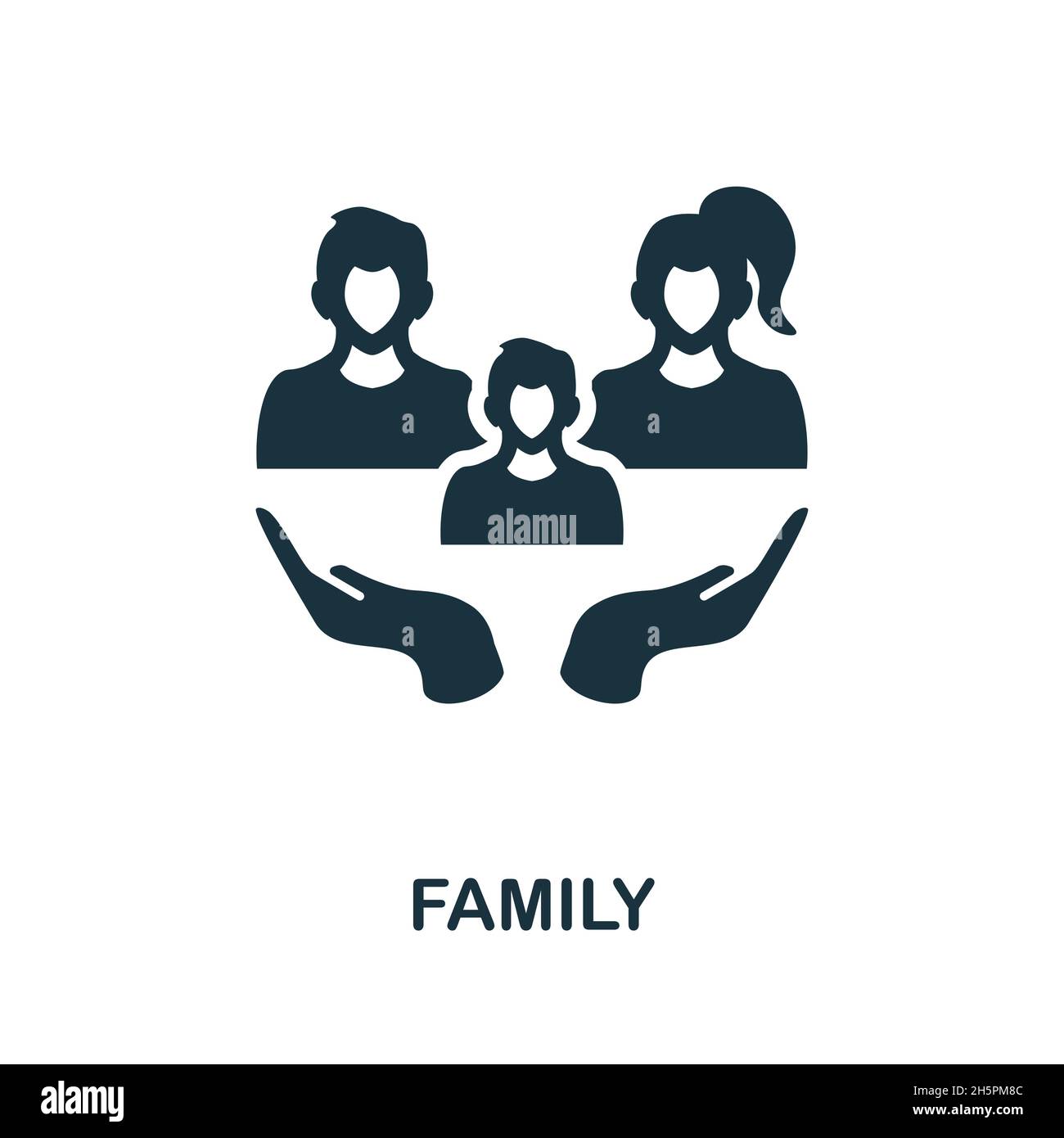 a a
alamy
a a

FAMILY

alamy

Image ID: 2H5PM8C
www.alamy.com