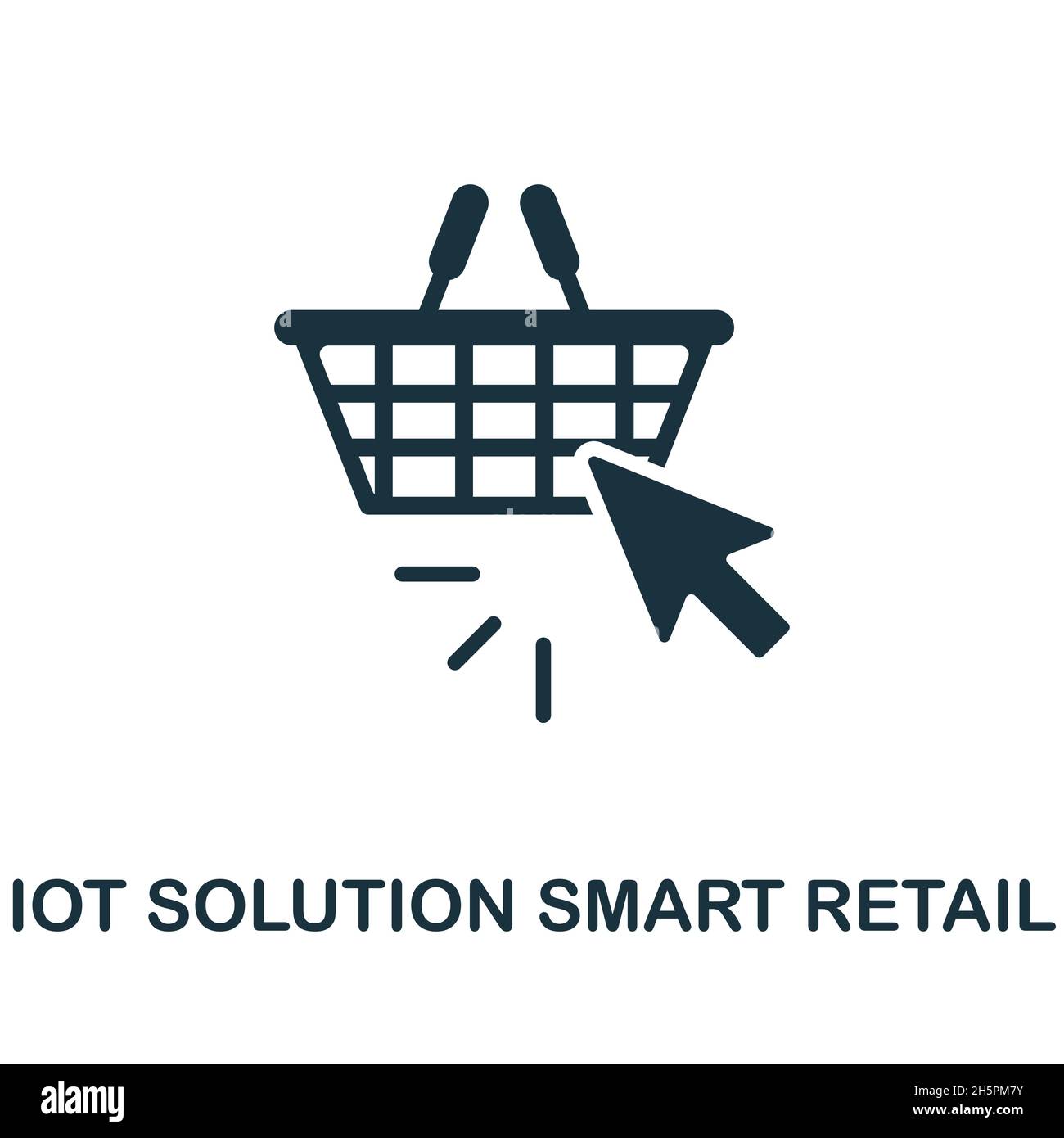 IOT SOLUTION SMART RETAIL

alamy

Image ID: 2H5PM7Y
www.alamy.com