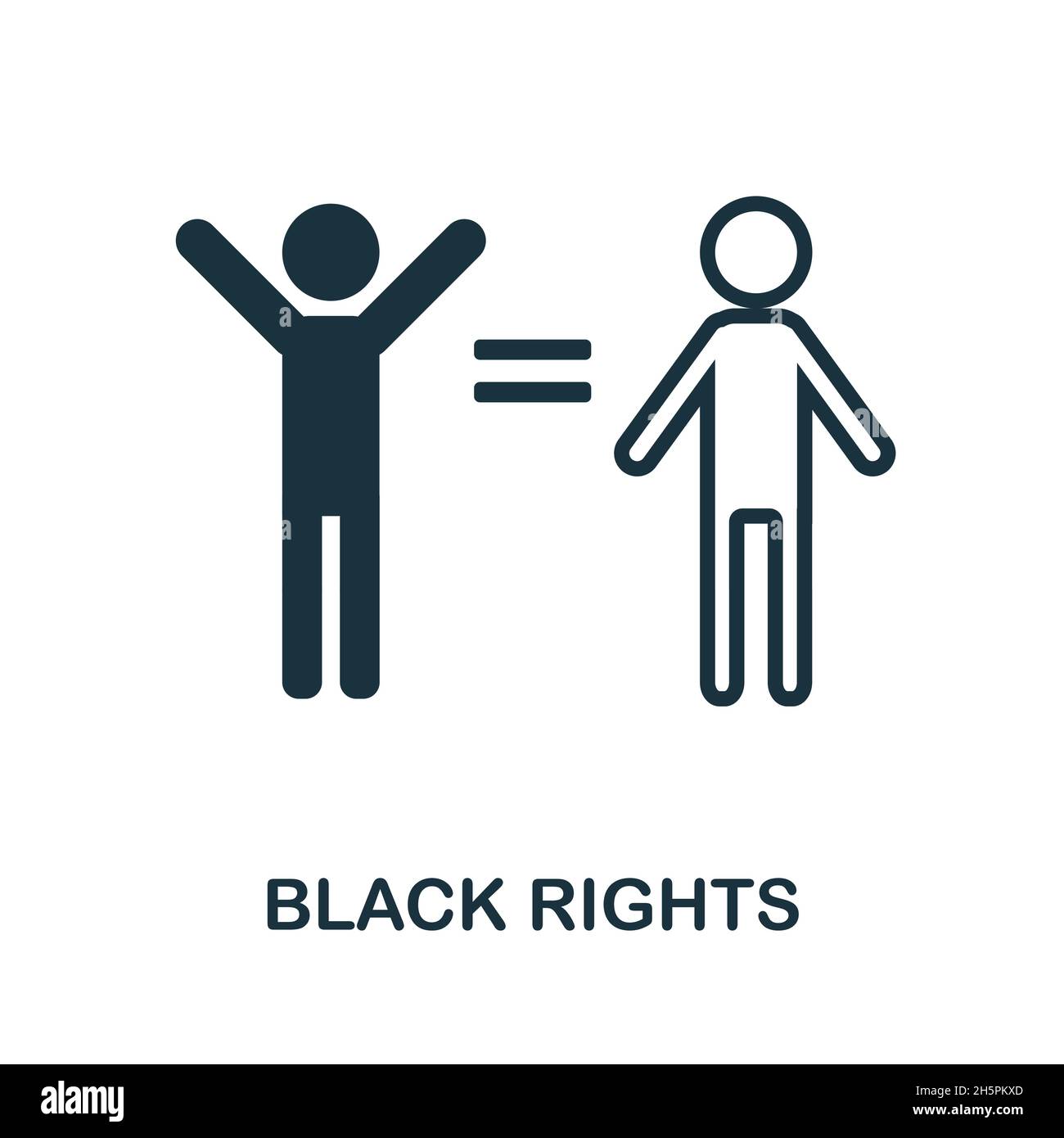 BLACK RIGHTS

alamy

Image ID: 2H5PKXD
www.alamy.com