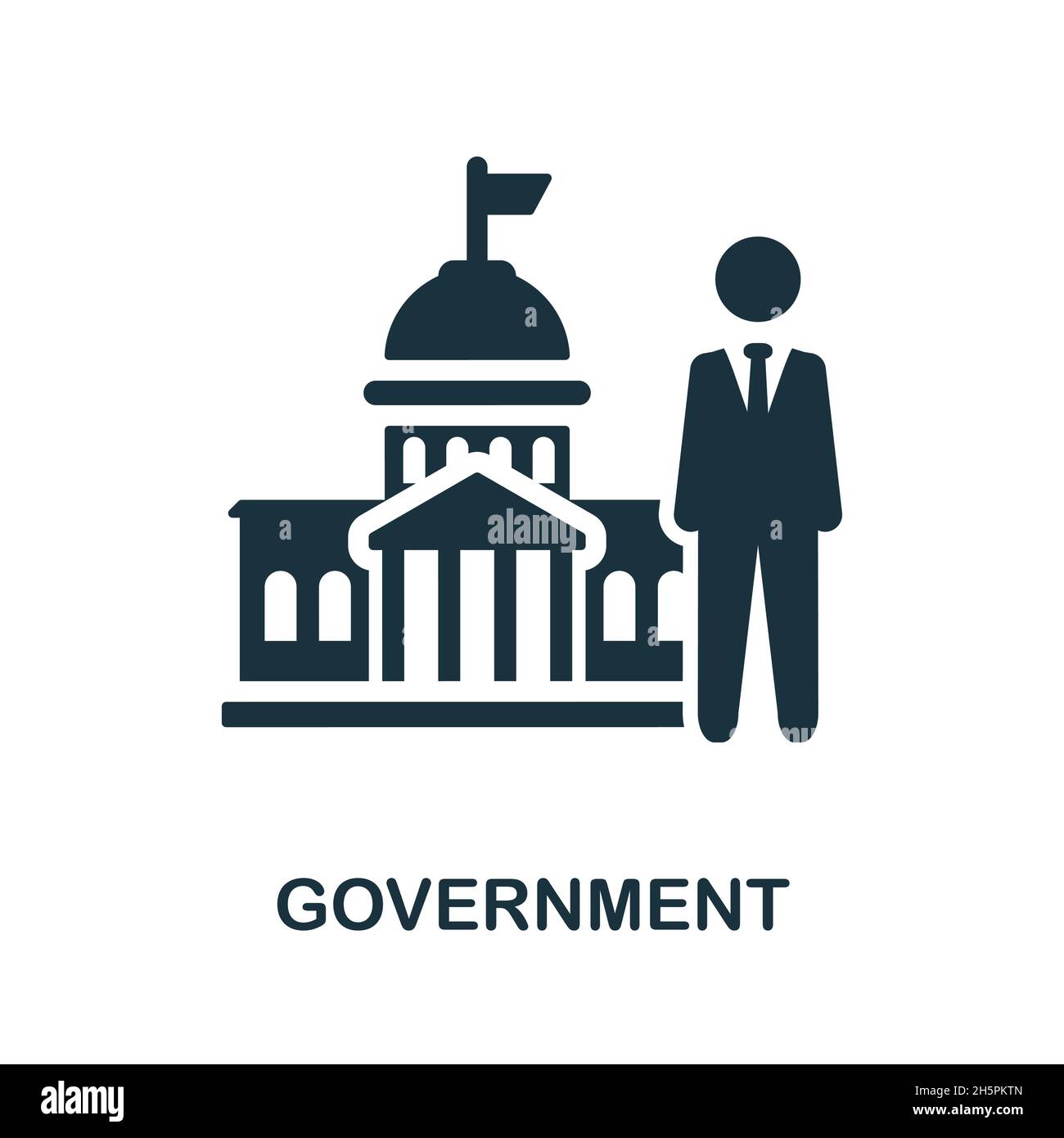 alamy

GOVERNMENT

alamy

Image ID: 2H5PKTN
www.alamy.com