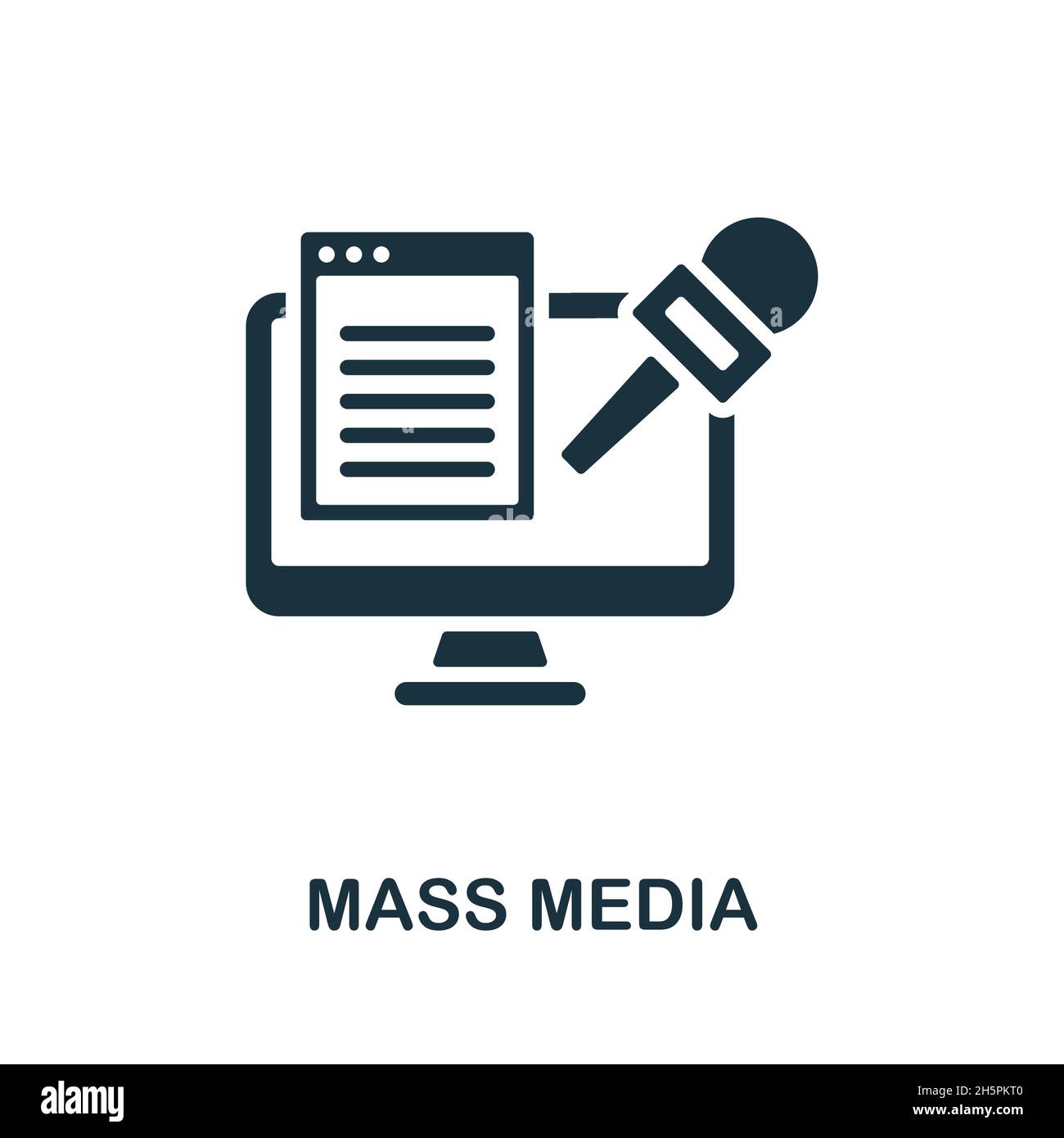 MASS MEDIA

alamy

Image ID: 2H5PKT0
www.alamy.com