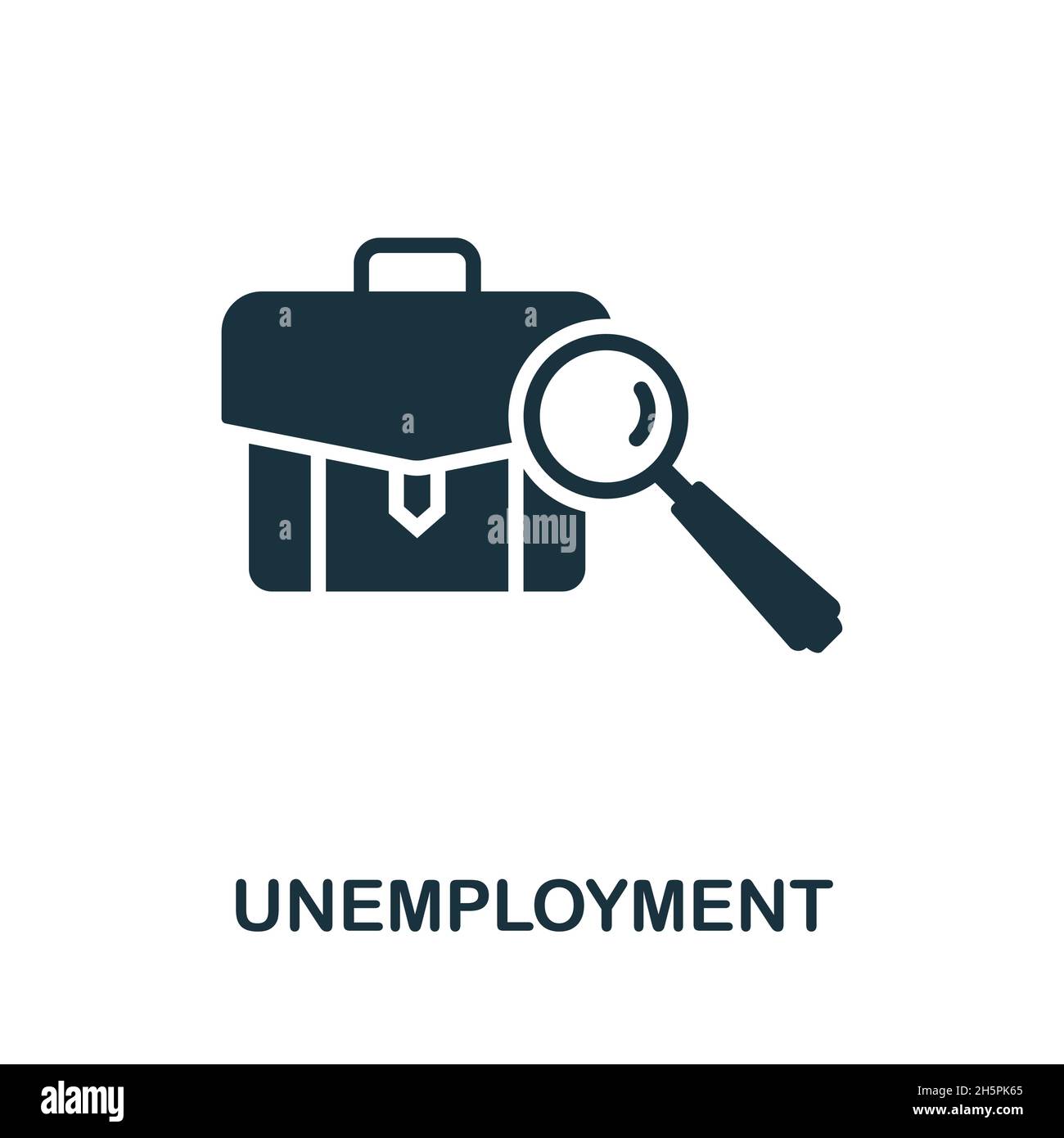 alamy

UNEMPLOYMENT

alamy

Image ID: 2H5PK65
www.alamy.com