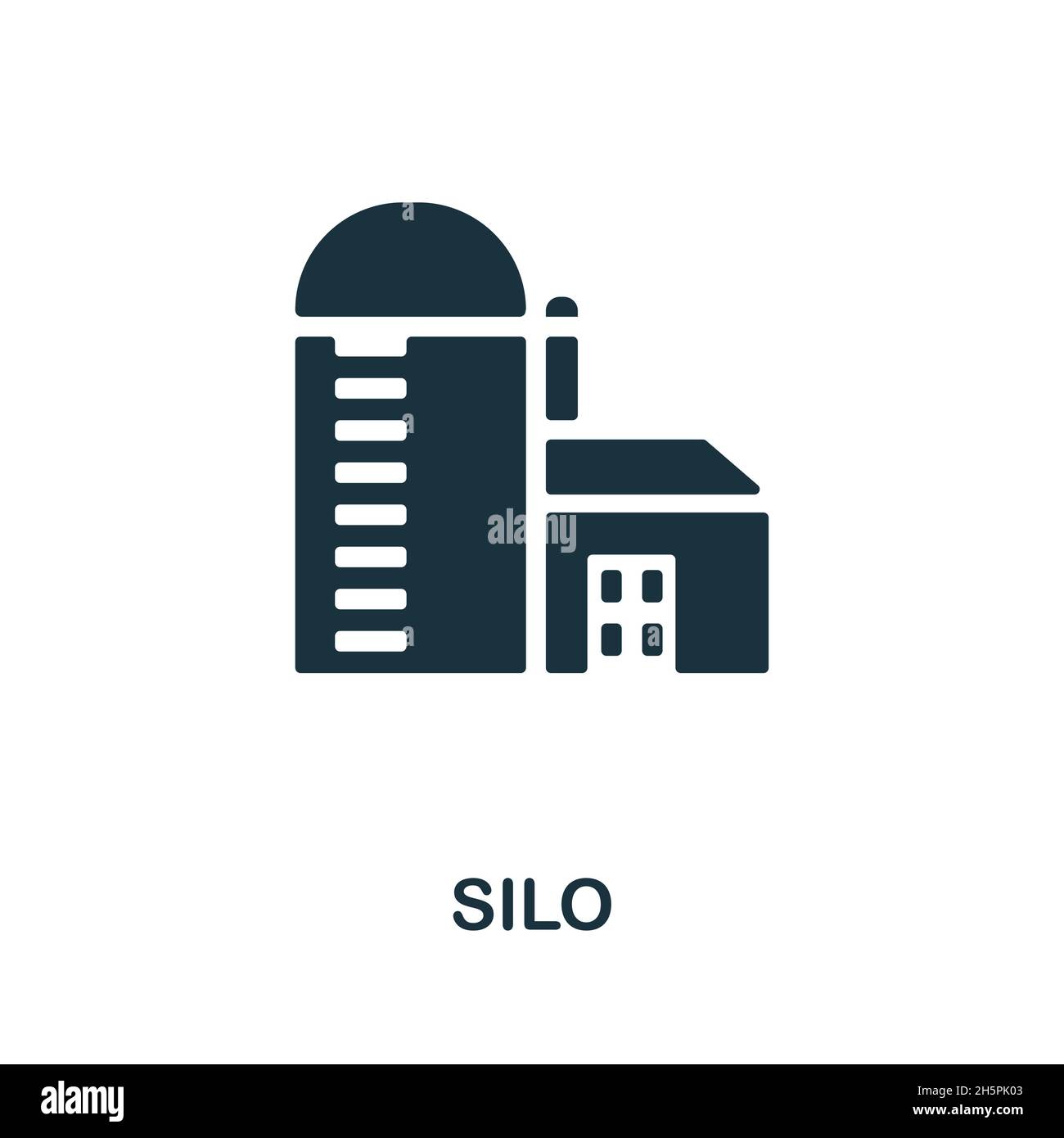 alamy

SILO

alamy

Image ID: 2H5PK03
www.alamy.com