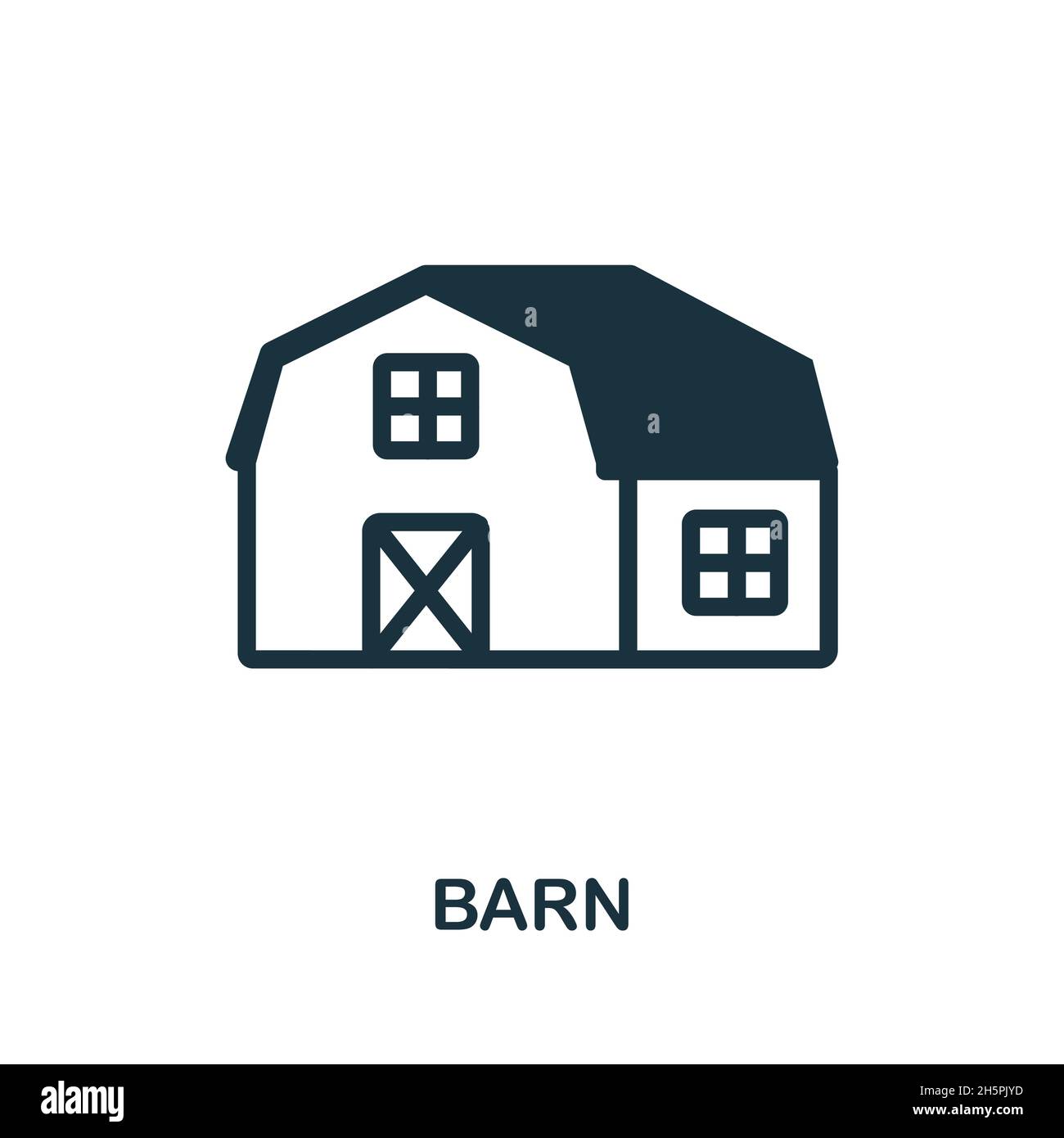 a
a
BARN
alamy
Image ID: 2H5PJYD
www.alamy.com