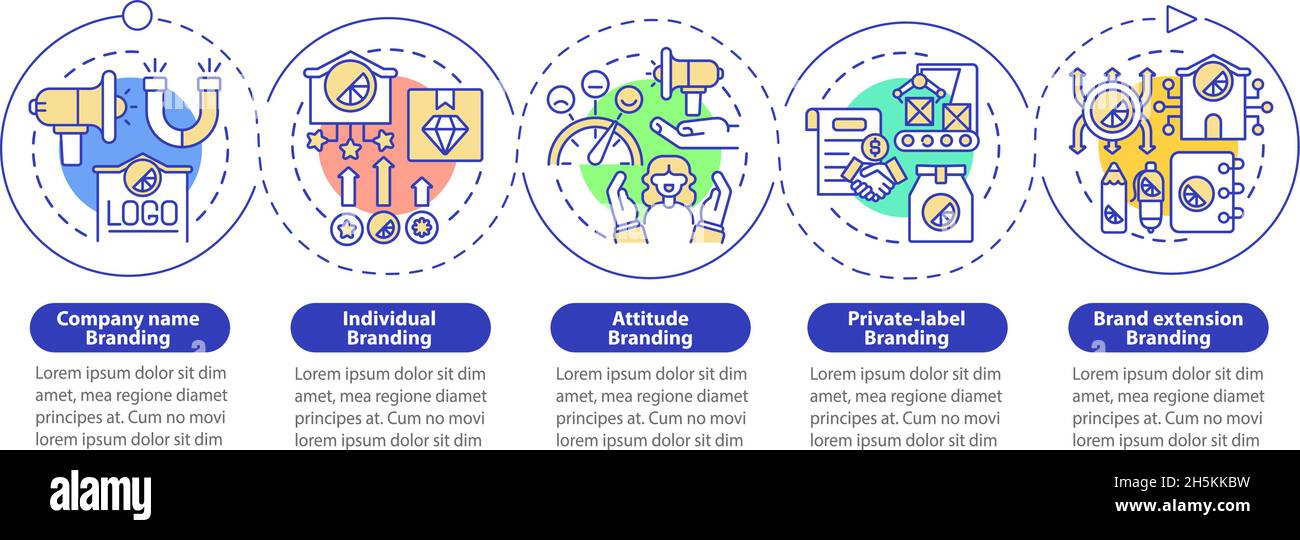 LOGO

Company name Branding

Lorem ipsum dolor sit dim amet, mea regione diamet principes at. Cum no movi lorem ipsum dolor sit dim

Individual Branding

Lorem ipsum dolor sit dim amet, mea regione diamet principes at. Cum no movi lorem ipsum dolor sit dim

Attitude Branding

Lorem ipsum dolor sit dim amet, mea regione diamet principes at. Cum no movi lorem ipsum dolor sit dim

Private-label Branding

Lorem ipsum dolor sit dim amet, mea regione diamet principes at. Cum no movi lorem ipsum dolor sit dim

Brand extension Branding

Lorem ipsum dolor sit dim amet, mea regione diamet principes at. Cum no movi lorem ipsum dolor sit dim

alamy

Image ID: 2H5KKBW
www.alamy.com