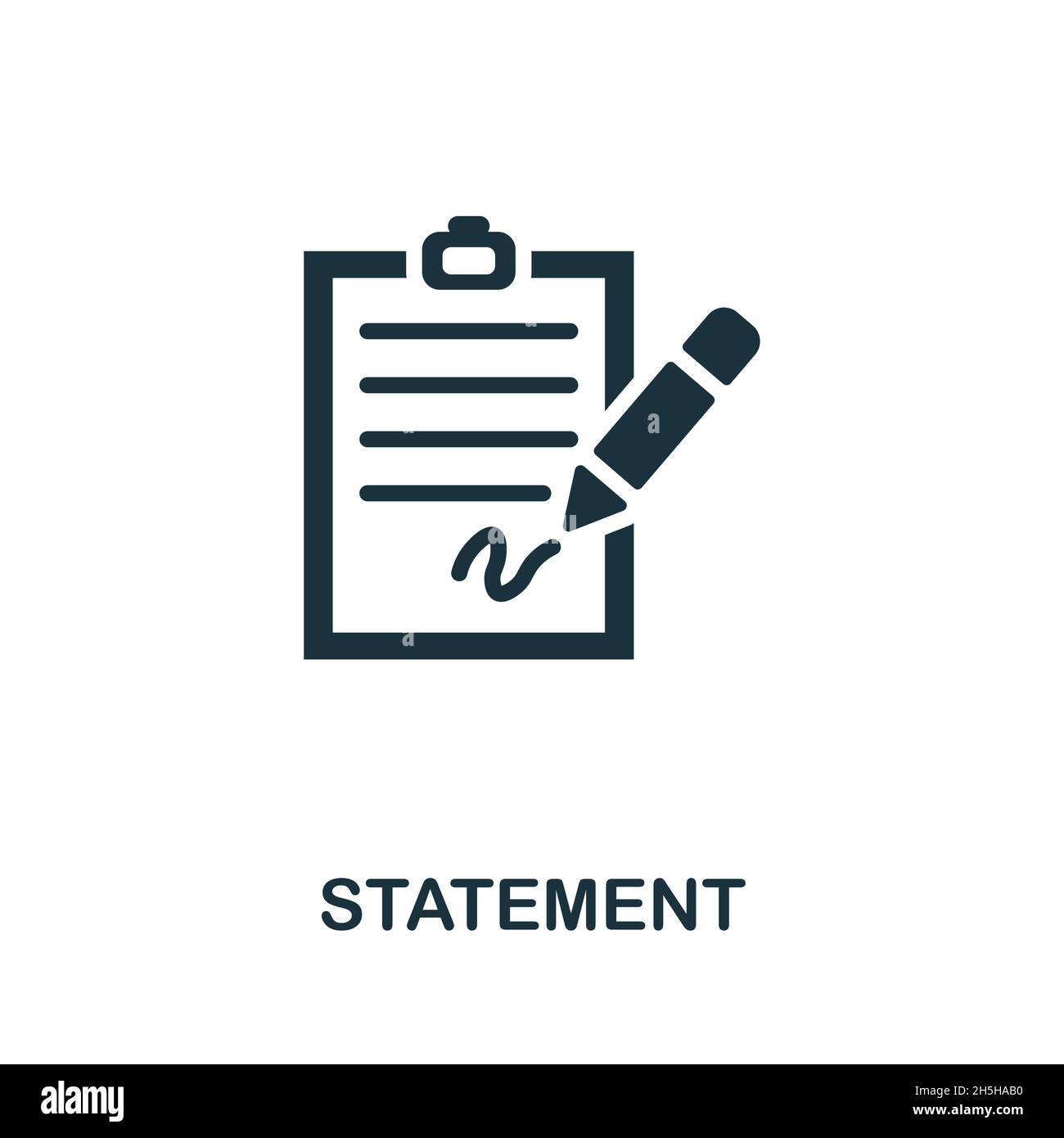 STATEMENT

alamy

Image ID: 2H5HAB0
www.alamy.com