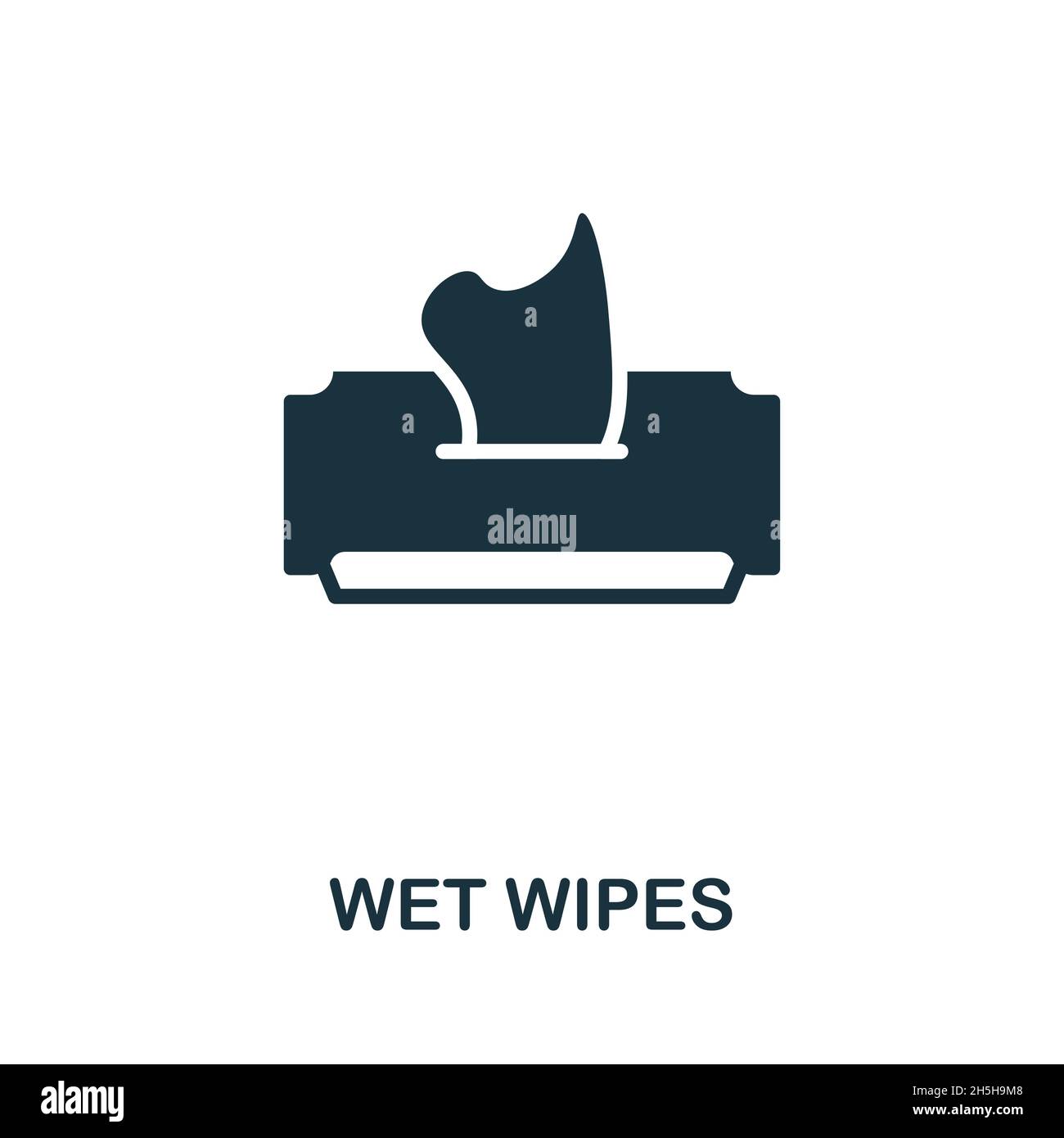 a

a a

alamy

a a

WET WIPES

alamy

Image ID: 2H5H9M8
www.alamy.com