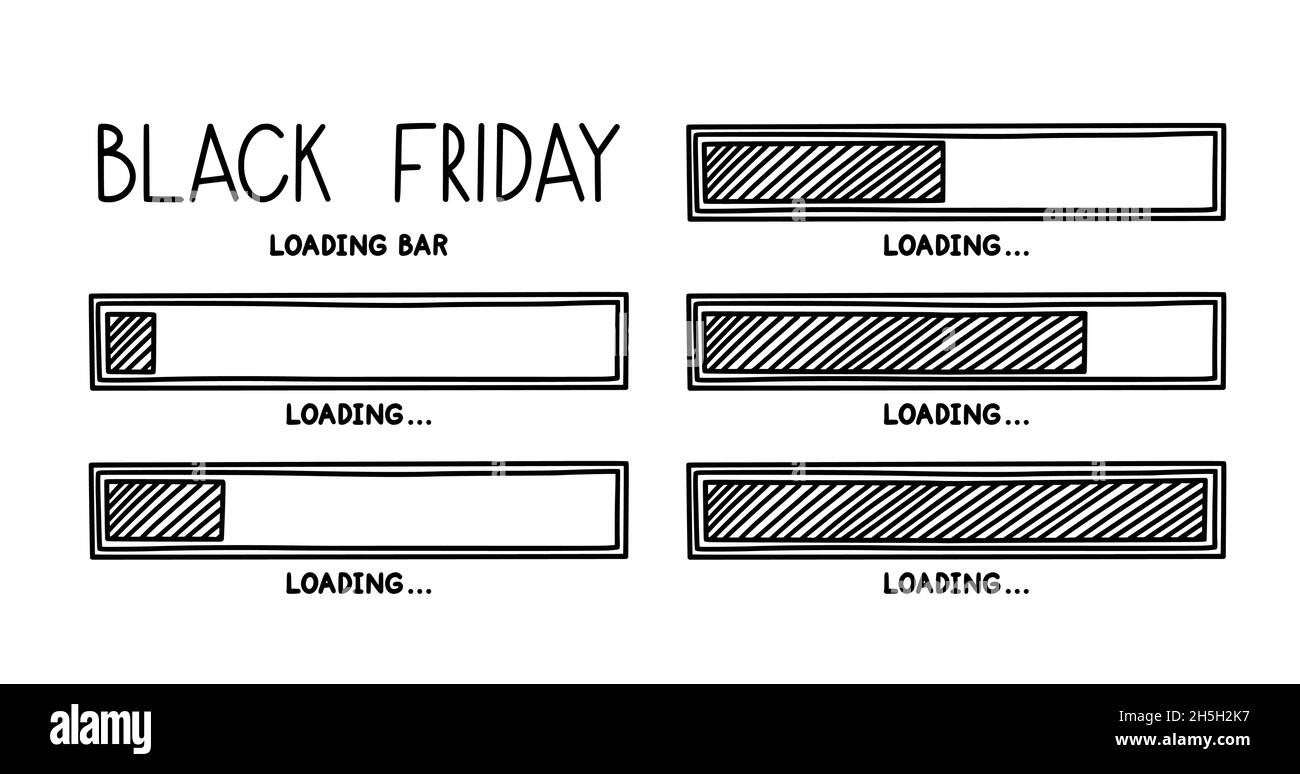 BLACK FRIDAY

LOADING BAR

LOADING...

LOADING...

LOADING...

LOADING...

LOADING...

alamy

Image ID: 2H5H2K7
www.alamy.com