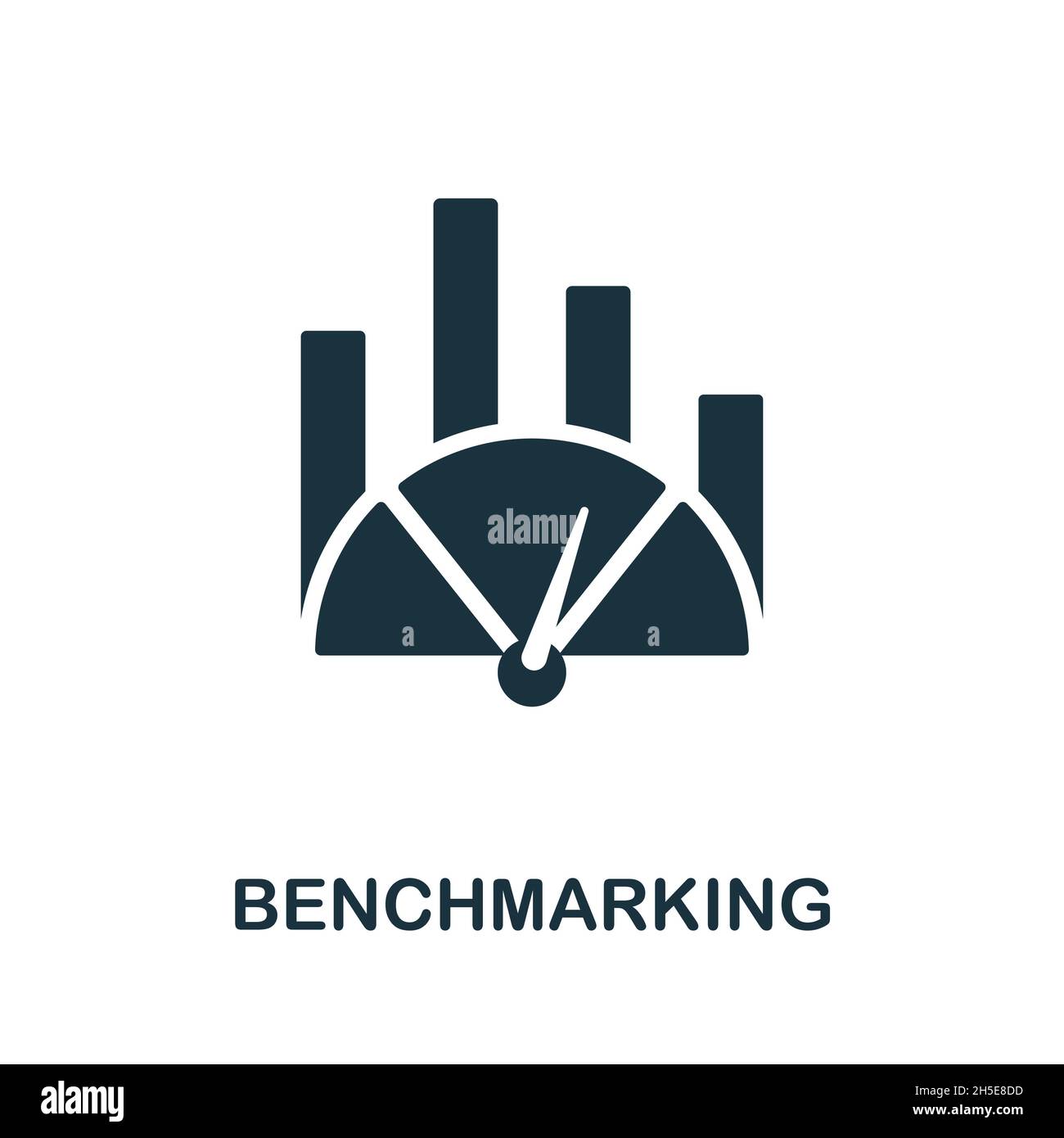 alamy

a

a

BENCHMARKING

alamy

Image ID: 2H5E8DD
www.alamy.com