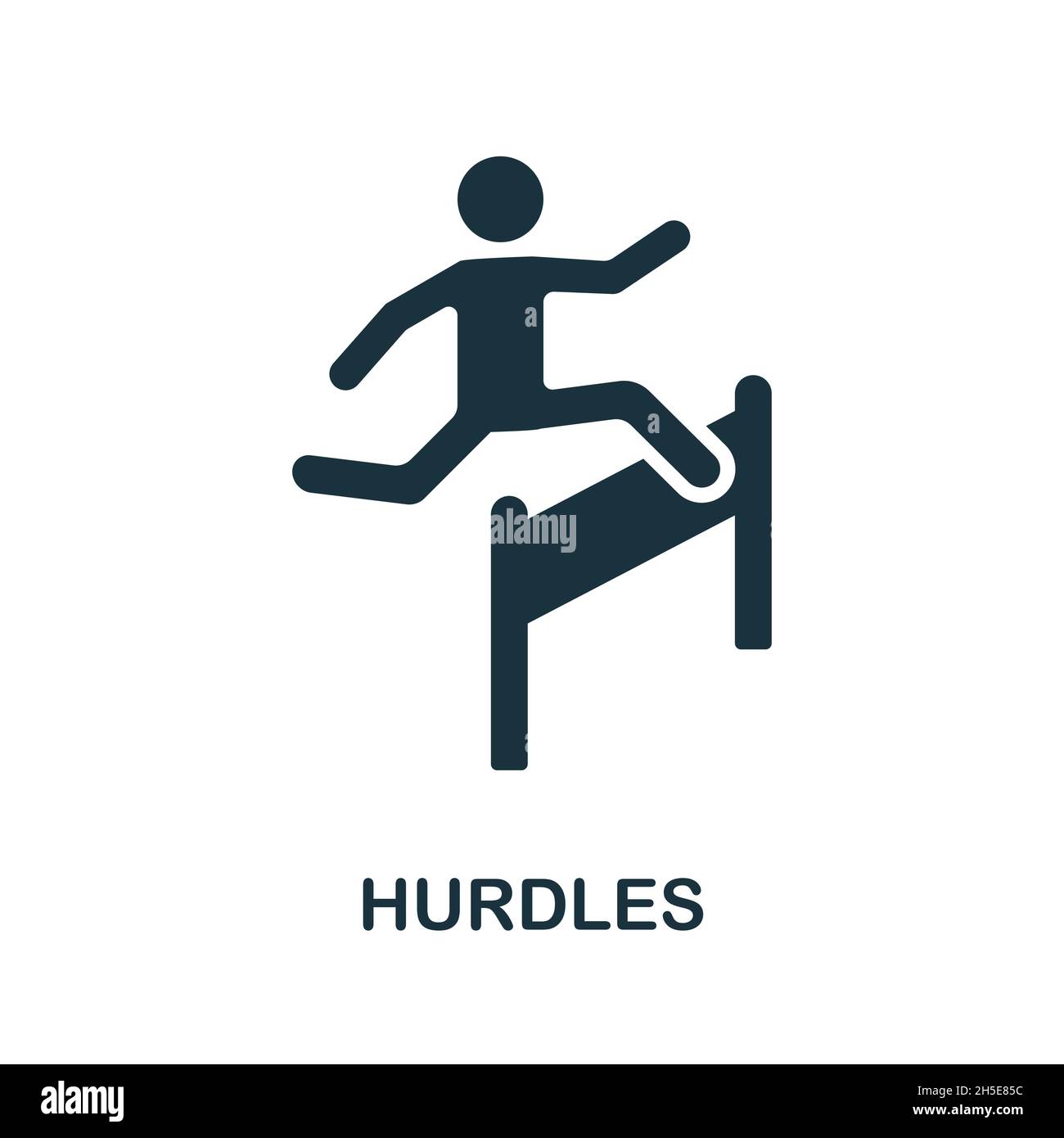 alamy

HURDLES

alamy
Image ID: 2H5E85C
www.alamy.com