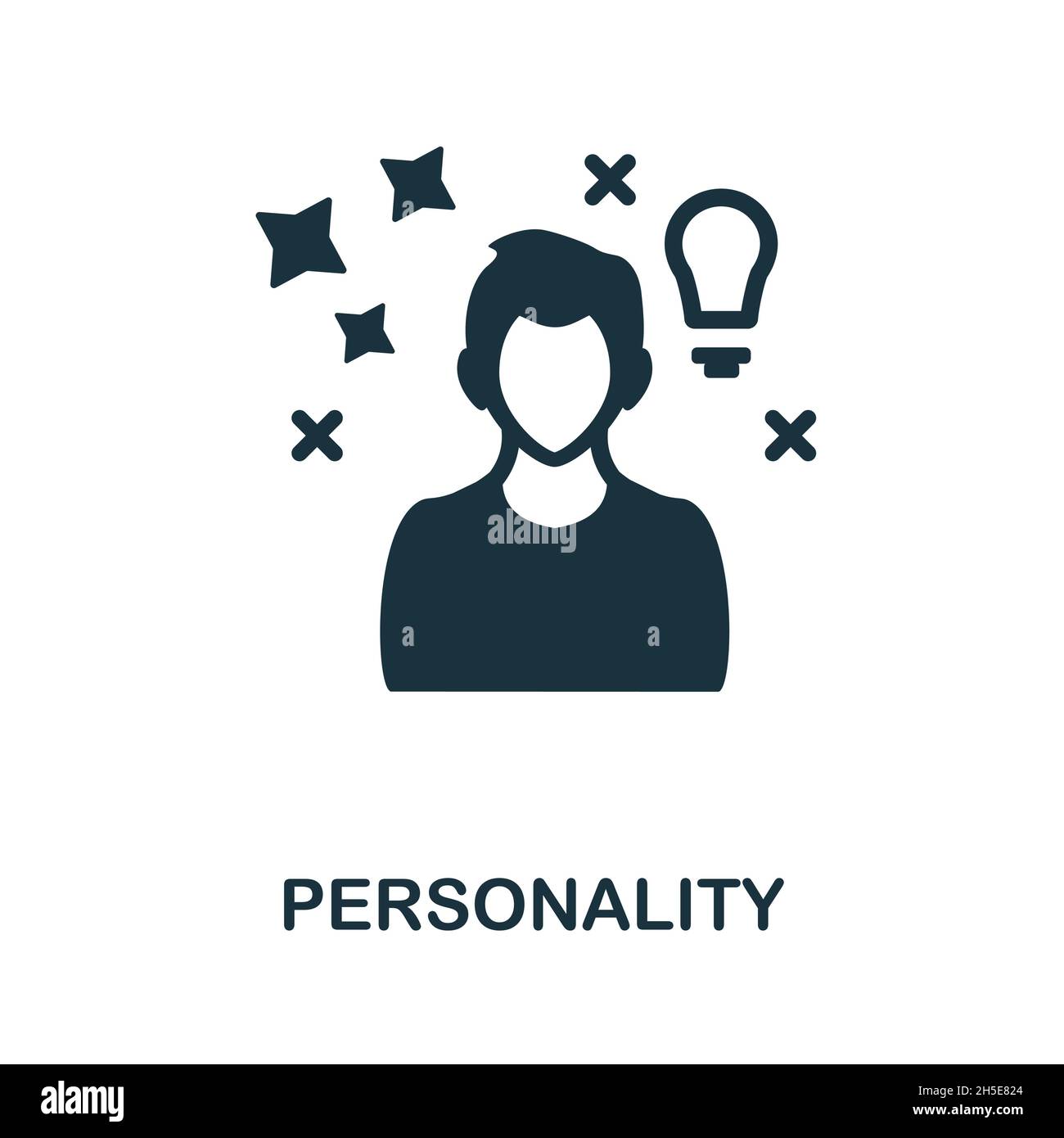 alamy
a
a

PERSONALITY

alamy
Image ID: 2H5E824
www.alamy.com