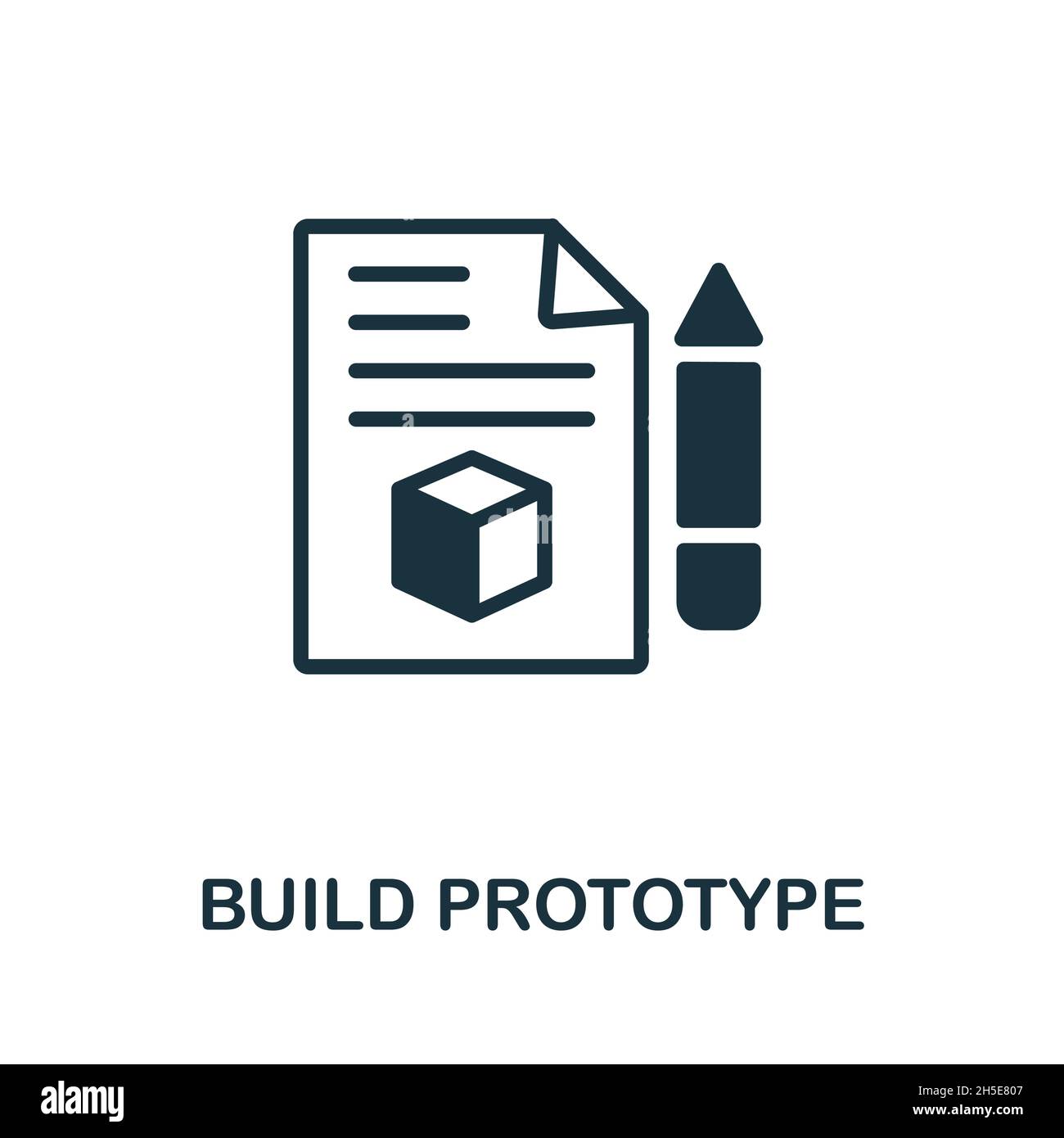 BUILD PROTOTYPE

alamy

Image ID: 2H5E807
www.alamy.com