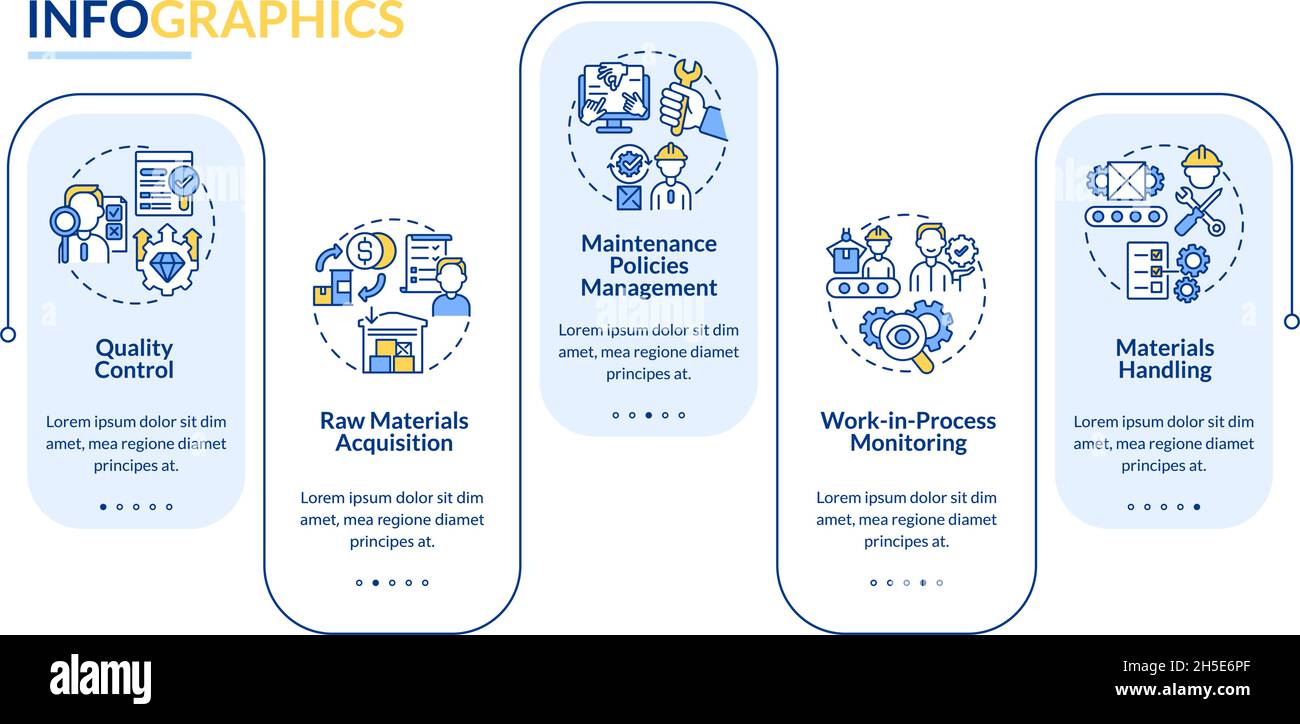 INFOGRAPHICS

Quality Control

Lorem ipsum dolor sit dim amet, mea regione diamet principes at.

Raw Materials Acquisition

Lorem ipsum dolor sit dim amet, mea regione diamet principes at.

Maintenance Policies Management

Lorem ipsum dolor sit dim amet, mea regione diamet principes at.

Work-in-Process Monitoring

Lorem ipsum dolor sit dim amet, mea regione diamet principes at.

Materials Handling

Lorem ipsum dolor sit dim amet, mea regione diamet principes at.

alamy

Image ID: 2H5E6PF
www.alamy.com