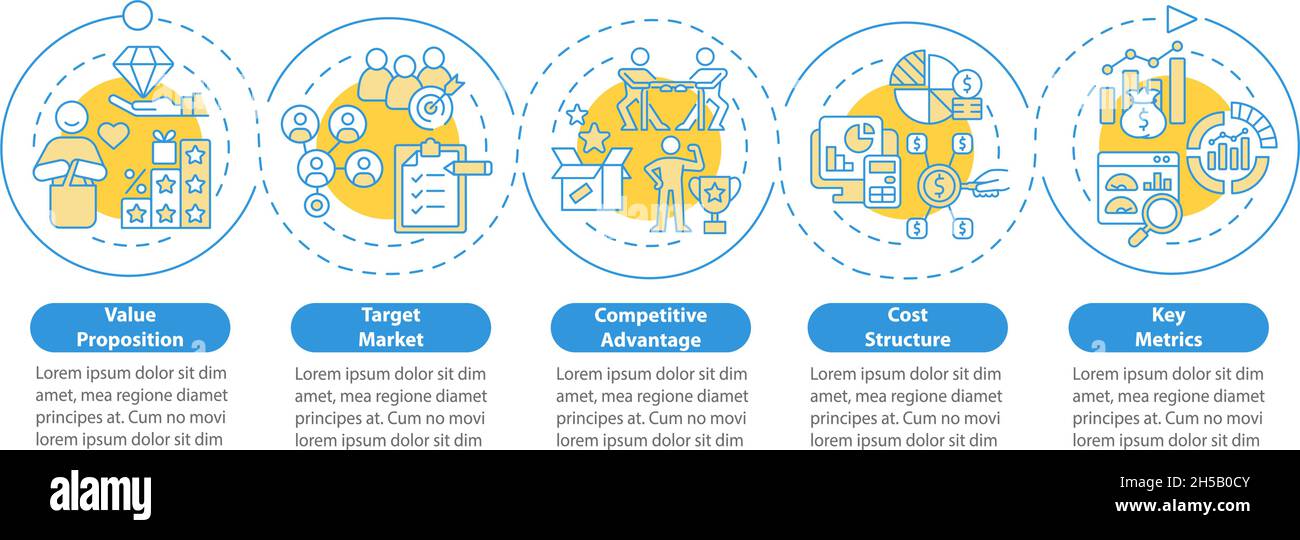 Value Proposition

Lorem ipsum dolor sit dim amet, mea regione diamet principes at. Cum no movi lorem ipsum dolor sit dim

Target Market

Lorem ipsum dolor sit dim amet, mea regione diamet principes at. Cum no movi lorem ipsum dolor sit dim

Competitive Advantage

Lorem ipsum dolor sit dim amet, mea regione diamet principes at. Cum no movi lorem ipsum dolor sit dim

Cost Structure

Lorem ipsum dolor sit dim amet, mea regione diamet principes at. Cum no movi lorem ipsum dolor sit dim

Key Metrics

Lorem ipsum dolor sit dim amet, mea regione diamet principes at. Cum no movi lorem ipsum dolor sit dim

alamy

Image ID: 2H5B0CY
www.alamy.com