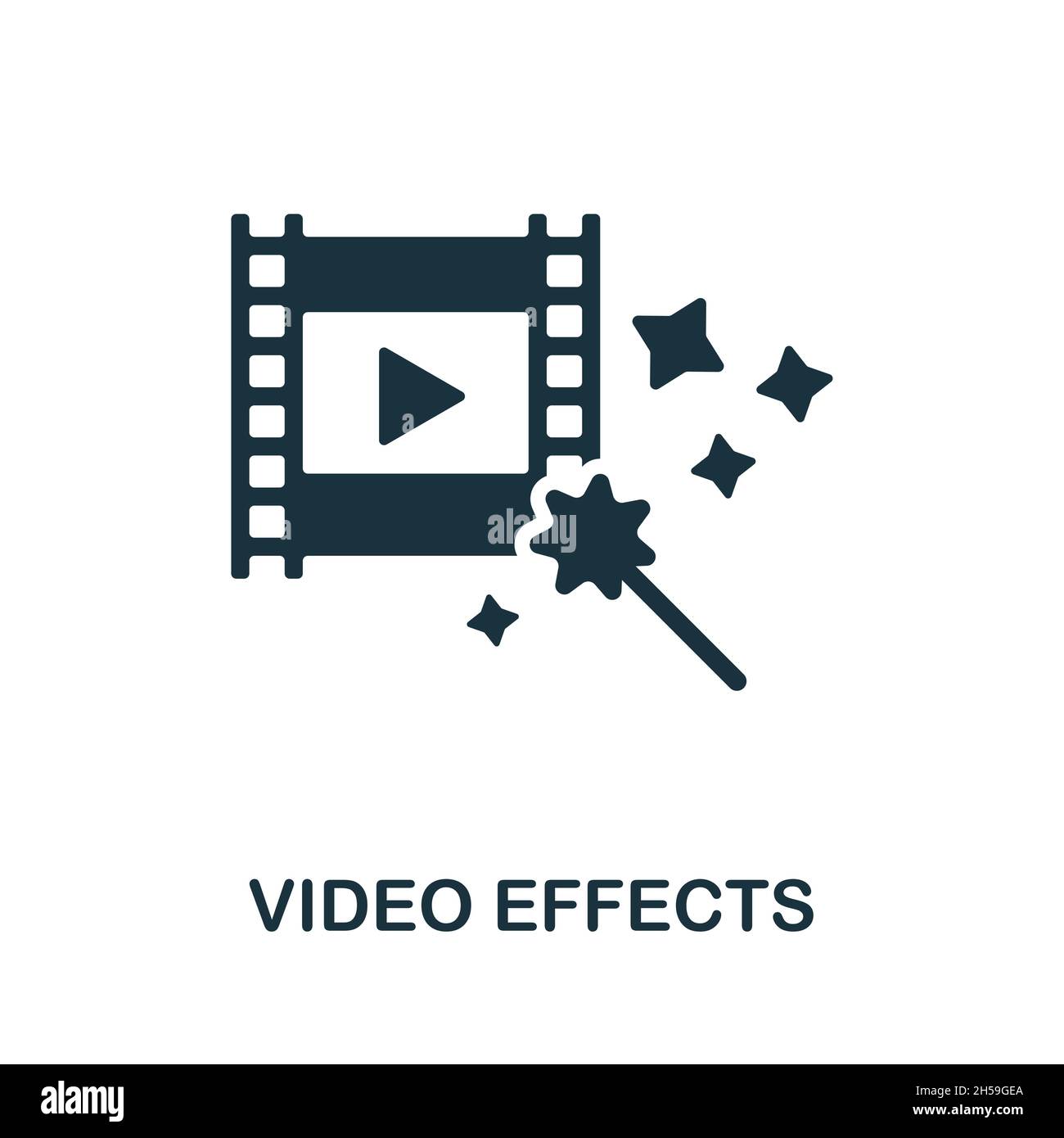 alamy

VIDEO EFFECTS

alamy

Image ID: 2H59GEA
www.alamy.com