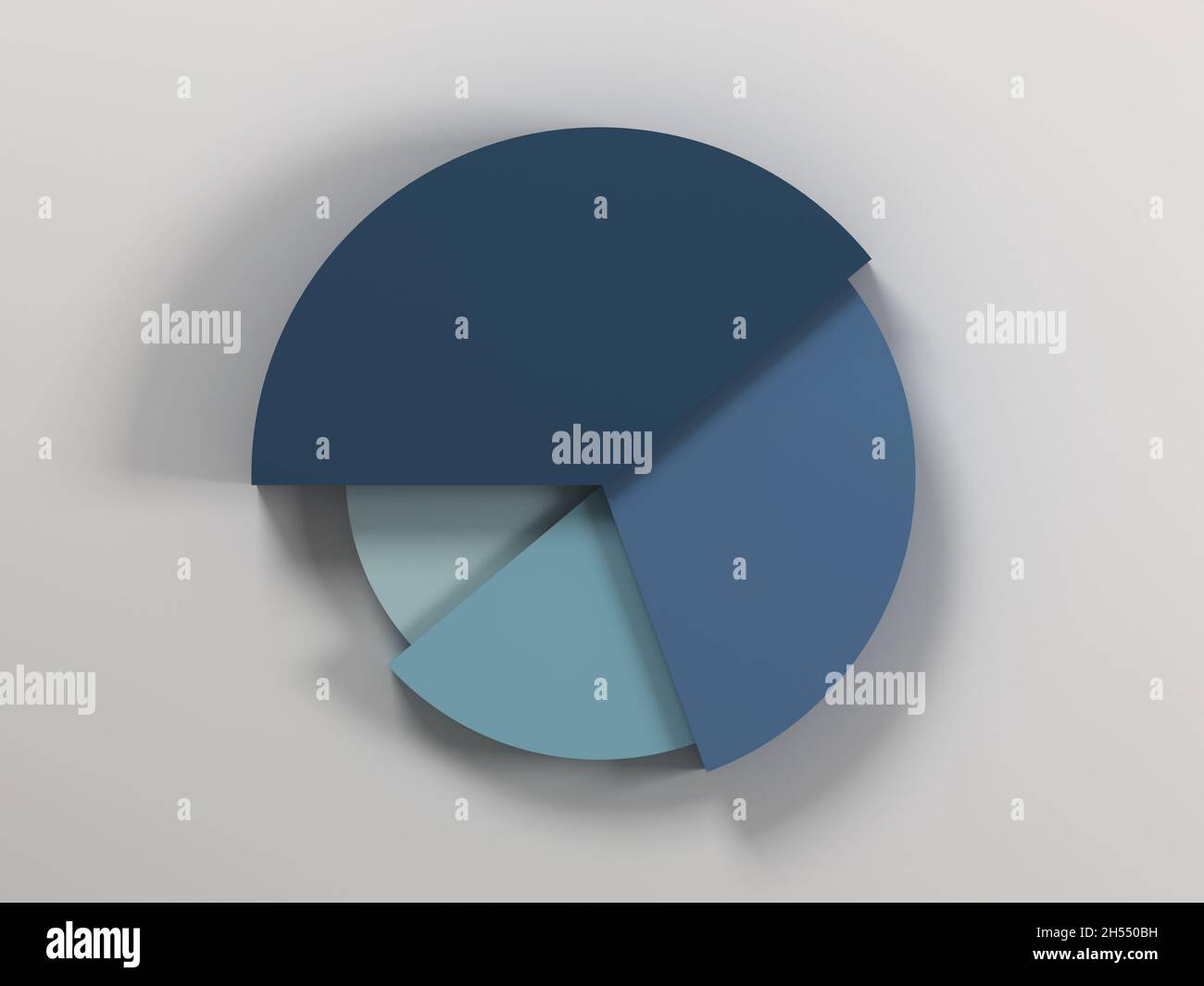 alamy

alamy

alamy

alamy

alamy

alamy

Image ID: 2H550BH
www.alamy.com