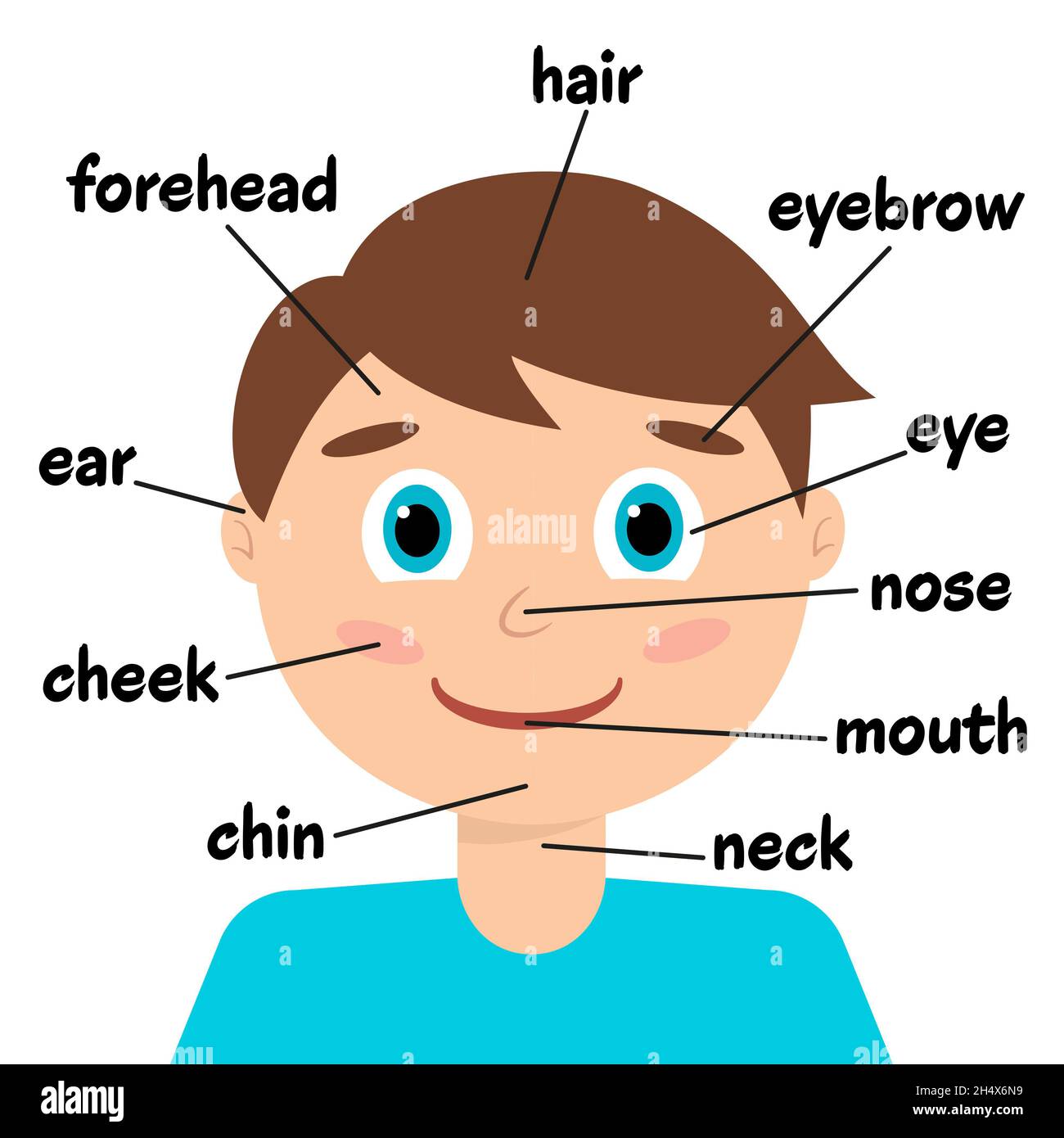 hair

forehead

eyebrow

ear

eye

alamy

nose

cheek

mouth

chin

neck

alamy

Image ID: 2H4X6N9
www.alamy.com