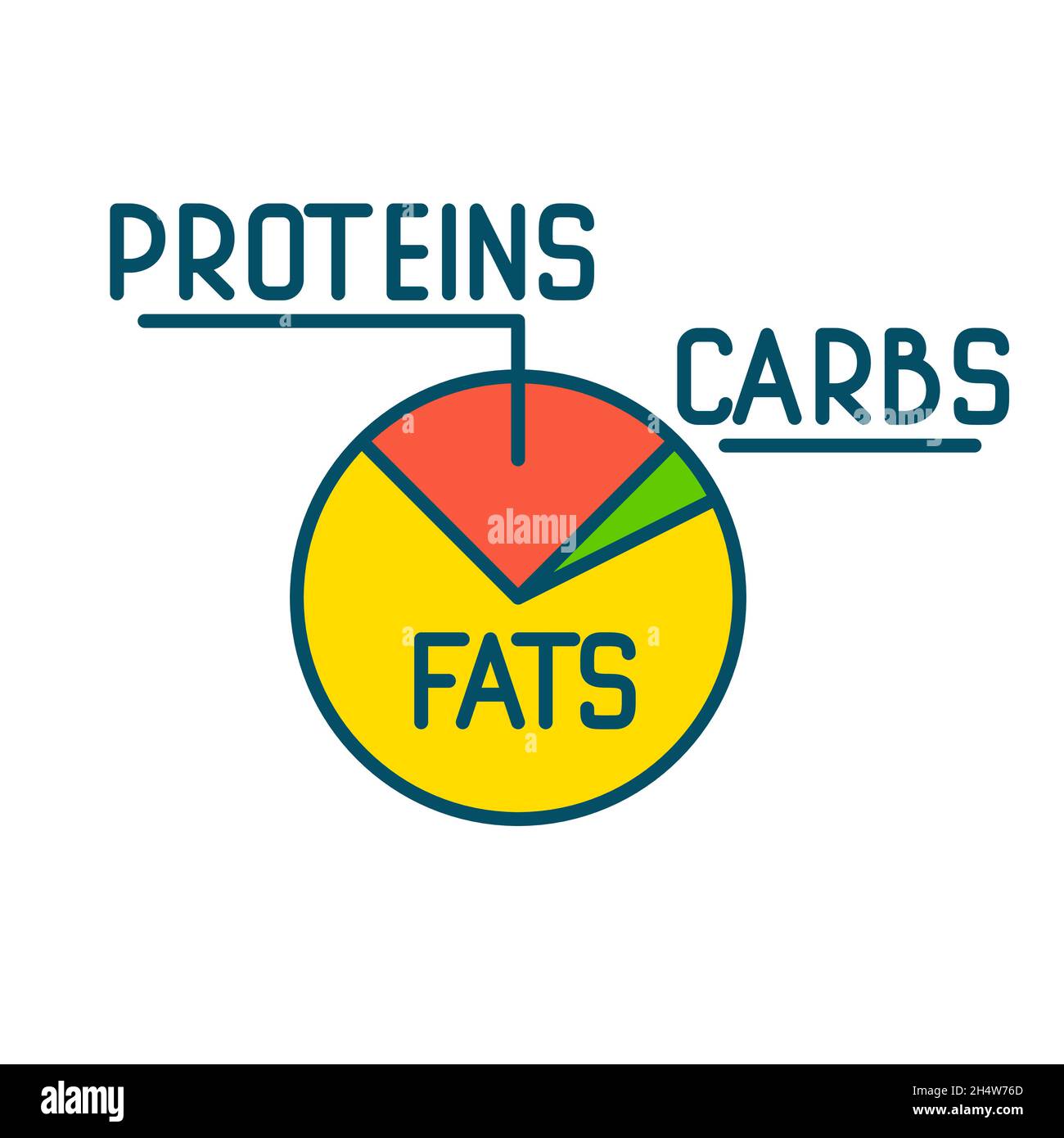 PROTEINS

CARBS

alamy

FATS

alamy

Image ID: 2H4W76D
www.alamy.com