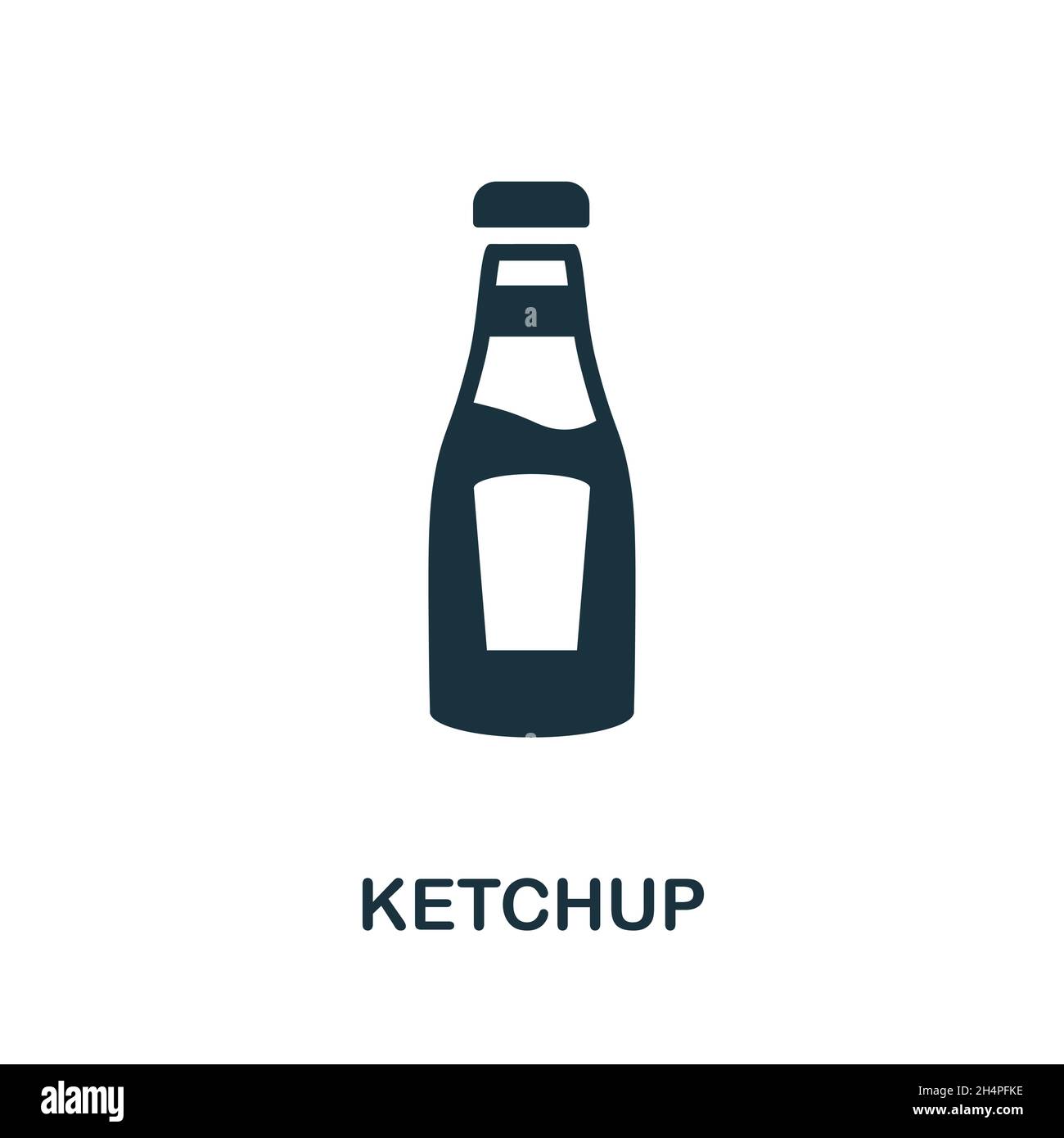 a

KETCHUP

alamy

Image ID: 2H4PFKE
www.alamy.com