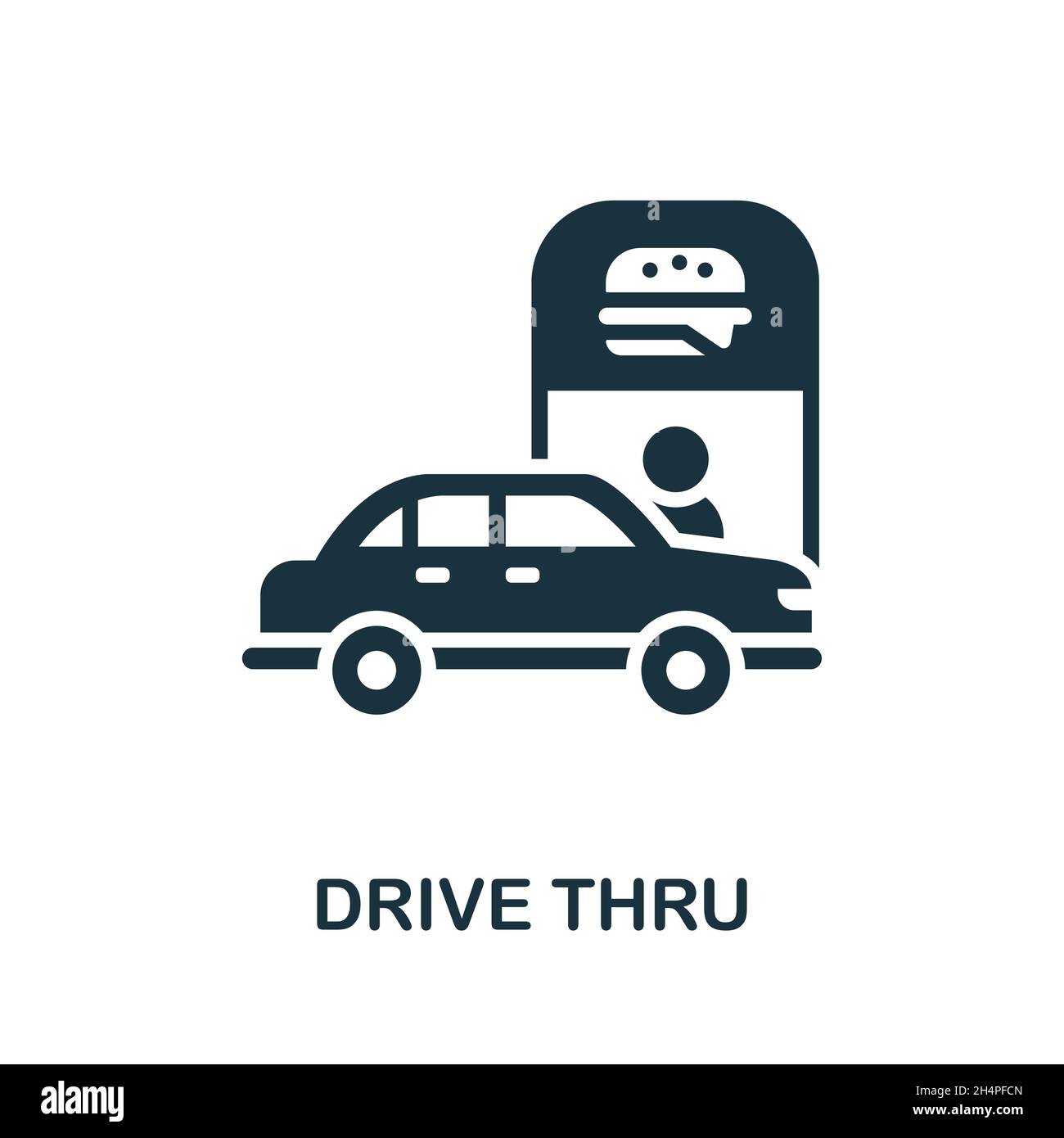 DRIVE THRU

alamy

Image ID: 2H4PFCN
www.alamy.com