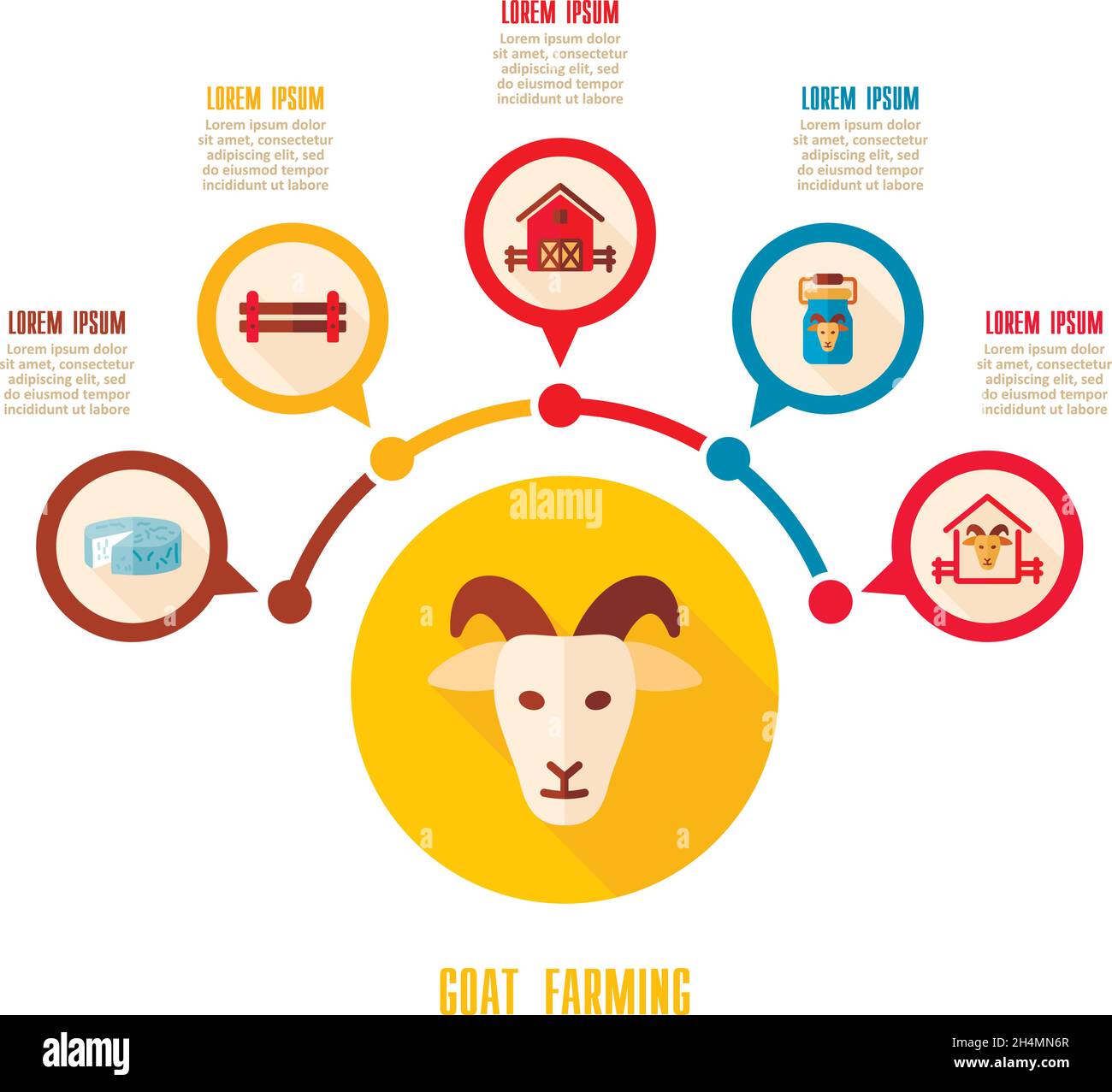 LOREM IPSUM
Lorem ipsum dolor sit amet, consectetur adipiscing elit, sed do eiusmod tempor incididunt ut labore

LOREM IPSUM
Lorem ipsum dolor sit amet, consectetur adipiscing elit, sed do eiusmod tempor incididunt ut labore

LOREM IPSUM
Lorem ipsum dolor sit amet, consectetur adipiscing elit, sed do eiusmod tempor incididunt ut labore

LOREM IPSUM
Lorem ipsum dolor sit amet, consectetur adipiscing elit, sed do eiusmod tempor incididunt ut labore

LOREM IPSUM
Lorem ipsum dolor sit amet, consectetur adipiscing elit, sed do eiusmod tempor incididunt ut labore

alamy

GOAT FARMING

alamy
Image ID: 2H4MN6R
www.alamy.com