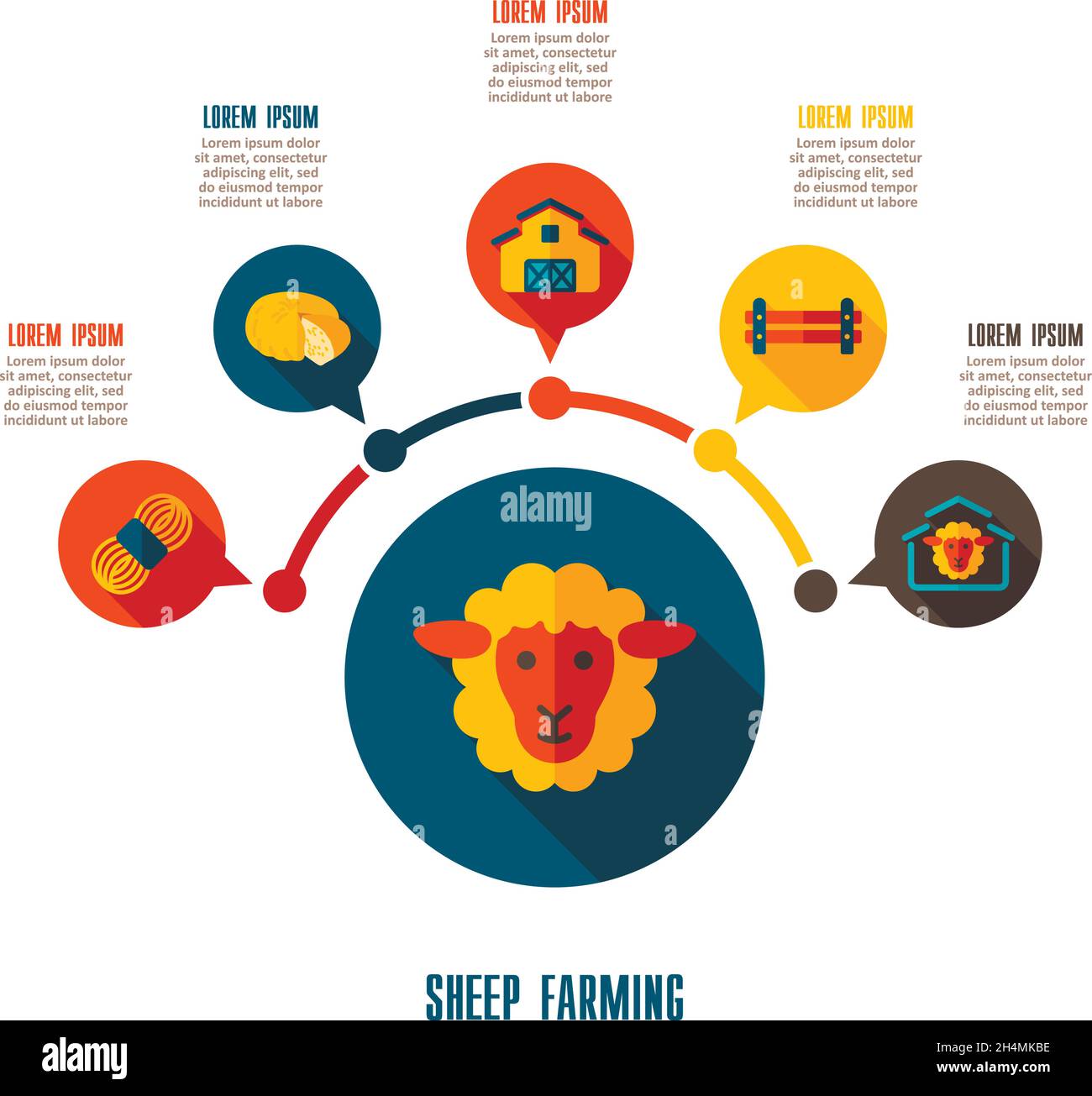 LOREM IPSUM
Lorem ipsum dolor sit amet, consectetur adipiscing elit, sed do eiusmod tempor incididunt ut labore

LOREM IPSUM
Lorem ipsum dolor sit amet, consectetur adipiscing elit, sed do eiusmod tempor incididunt ut labore

LOREM IPSUM
Lorem ipsum dolor sit amet, consectetur adipiscing elit, sed do eiusmod tempor incididunt ut labore

LOREM IPSUM
Lorem ipsum dolor sit amet, consectetur adipiscing elit, sed do eiusmod tempor incididunt ut labore

LOREM IPSUM
Lorem ipsum dolor sit amet, consectetur adipiscing elit, sed do eiusmod tempor incididunt ut labore

alamy

SHEEP FARMING

alamy
Image ID: 2H4MKBE
www.alamy.com