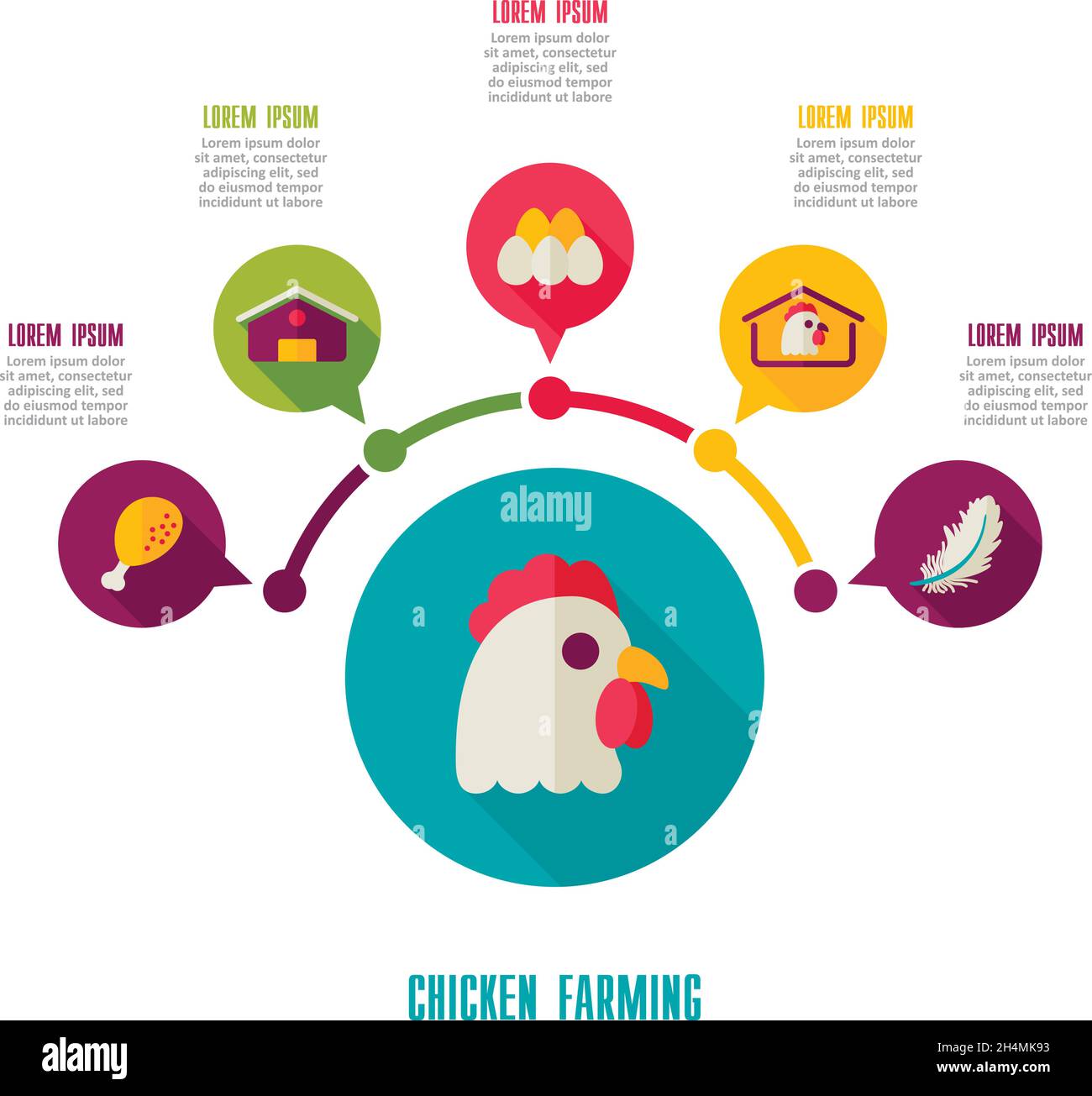 LOREM IPSUM
Lorem ipsum dolor sit amet, consectetur adipiscing elit, sed do eiusmod tempor incididunt ut labore

LOREM IPSUM
Lorem ipsum dolor sit amet, consectetur adipiscing elit, sed do eiusmod tempor incididunt ut labore

LOREM IPSUM
Lorem ipsum dolor sit amet, consectetur adipiscing elit, sed do eiusmod tempor incididunt ut labore

LOREM IPSUM
Lorem ipsum dolor sit amet, consectetur adipiscing elit, sed do eiusmod tempor incididunt ut labore

LOREM IPSUM
Lorem ipsum dolor sit amet, consectetur adipiscing elit, sed do eiusmod tempor incididunt ut labore

alamy

CHICKEN FARMING

alamy
Image ID: 2H4MK93
www.alamy.com