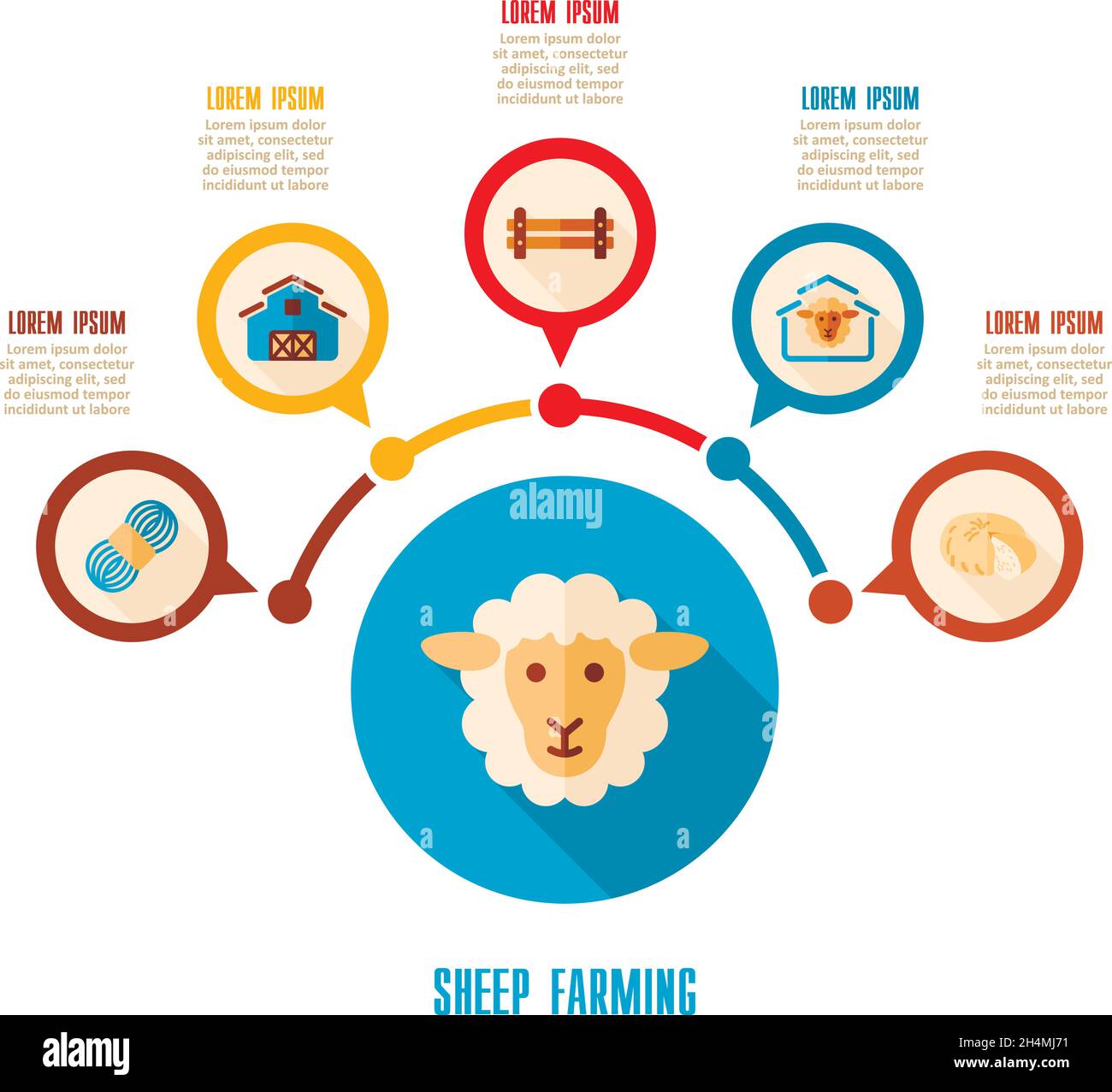 LOREM IPSUM
Lorem ipsum dolor sit amet, consectetur adipiscing elit, sed do eiusmod tempor incididunt ut labore

LOREM IPSUM
Lorem ipsum dolor sit amet, consectetur adipiscing elit, sed do eiusmod tempor incididunt ut labore

LOREM IPSUM
Lorem ipsum dolor sit amet, consectetur adipiscing elit, sed do eiusmod tempor incididunt ut labore

LOREM IPSUM
Lorem ipsum dolor sit amet, consectetur adipiscing elit, sed do eiusmod tempor incididunt ut labore

LOREM IPSUM
Lorem ipsum dolor sit amet, consectetur adipiscing elit, sed do eiusmod tempor incididunt ut labore

alamy

SHEEP FARMING

alamy
Image ID: 2H4MJ71
www.alamy.com