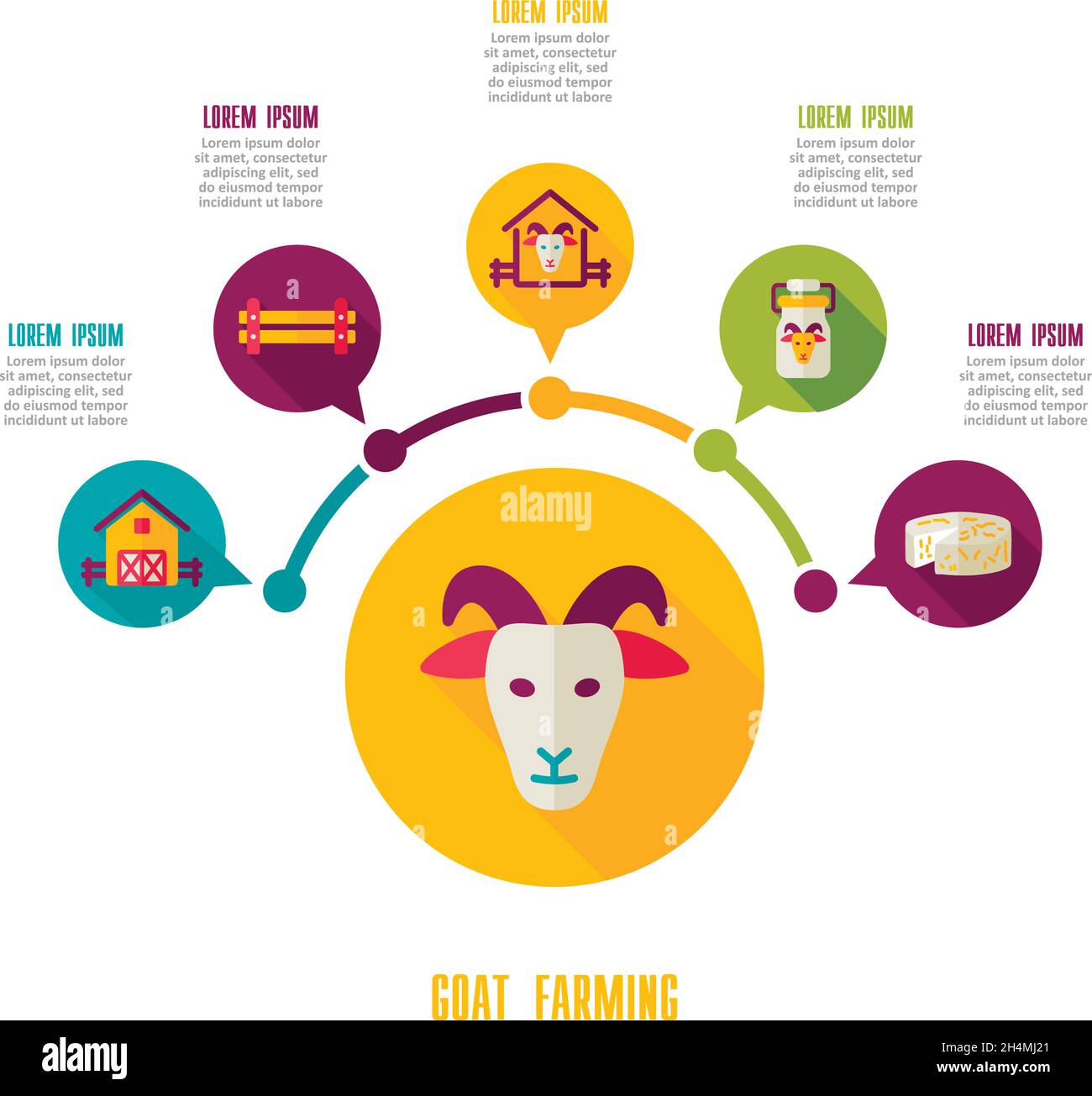 LOREM IPSUM
Lorem ipsum dolor sit amet, consectetur adipiscing elit, sed do eiusmod tempor incididunt ut labore

LOREM IPSUM
Lorem ipsum dolor sit amet, consectetur adipiscing elit, sed do eiusmod tempor incididunt ut labore

LOREM IPSUM
Lorem ipsum dolor sit amet, consectetur adipiscing elit, sed do eiusmod tempor incididunt ut labore

LOREM IPSUM
Lorem ipsum dolor sit amet, consectetur adipiscing elit, sed do eiusmod tempor incididunt ut labore

LOREM IPSUM
Lorem ipsum dolor sit amet, consectetur adipiscing elit, sed do eiusmod tempor incididunt ut labore

alamy

GOAT FARMING

alamy
Image ID: 2H4MJ21
www.alamy.com