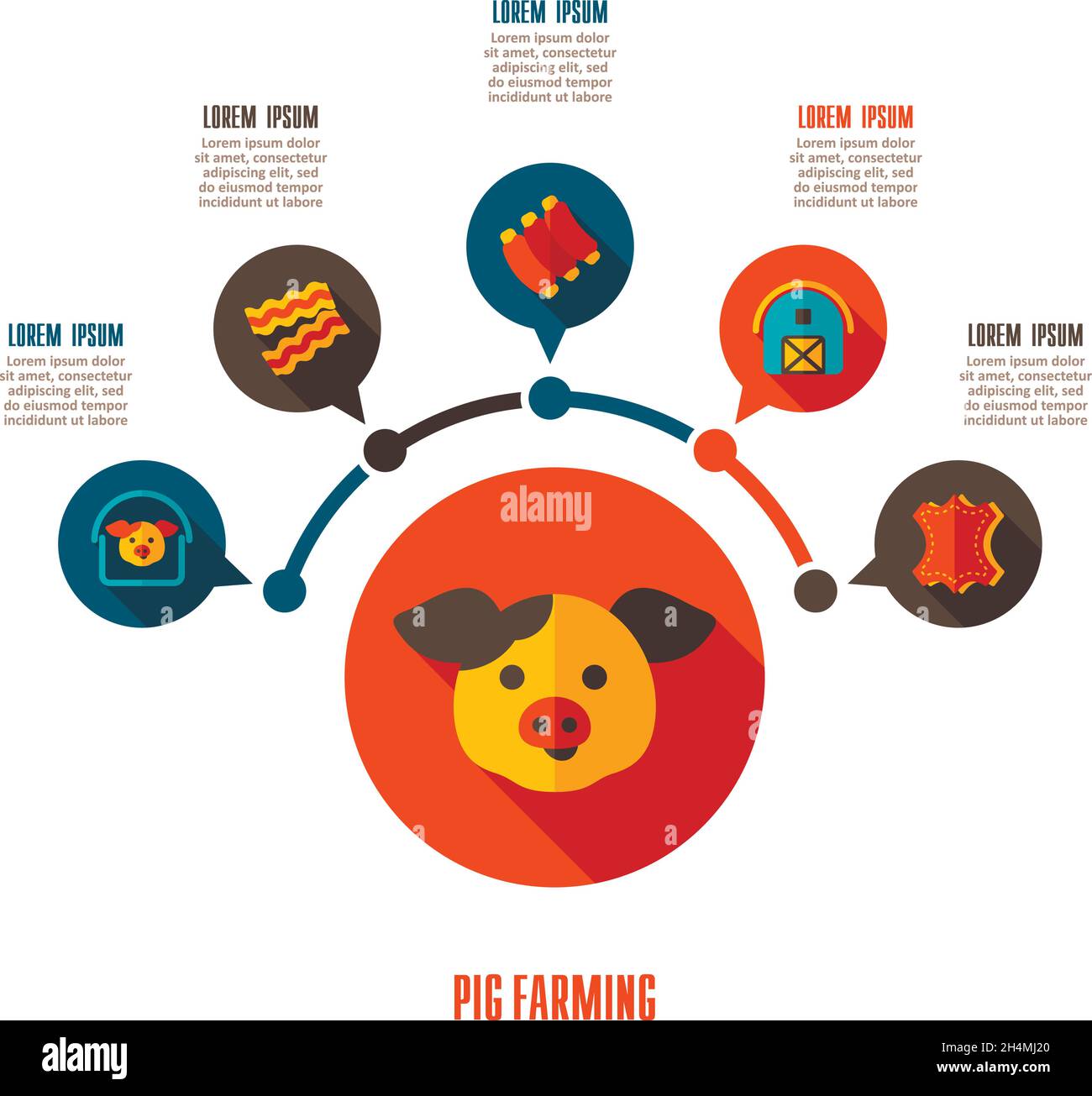 LOREM IPSUM
Lorem ipsum dolor sit amet, consectetur adipiscing elit, sed do eiusmod tempor incididunt ut labore

LOREM IPSUM
Lorem ipsum dolor sit amet, consectetur adipiscing elit, sed do eiusmod tempor incididunt ut labore

LOREM IPSUM
Lorem ipsum dolor sit amet, consectetur adipiscing elit, sed do eiusmod tempor incididunt ut labore

LOREM IPSUM
Lorem ipsum dolor sit amet, consectetur adipiscing elit, sed do eiusmod tempor incididunt ut labore

LOREM IPSUM
Lorem ipsum dolor sit amet, consectetur adipiscing elit, sed do eiusmod tempor incididunt ut labore

alamy

PIG FARMING

alamy
Image ID: 2H4MJ20
www.alamy.com