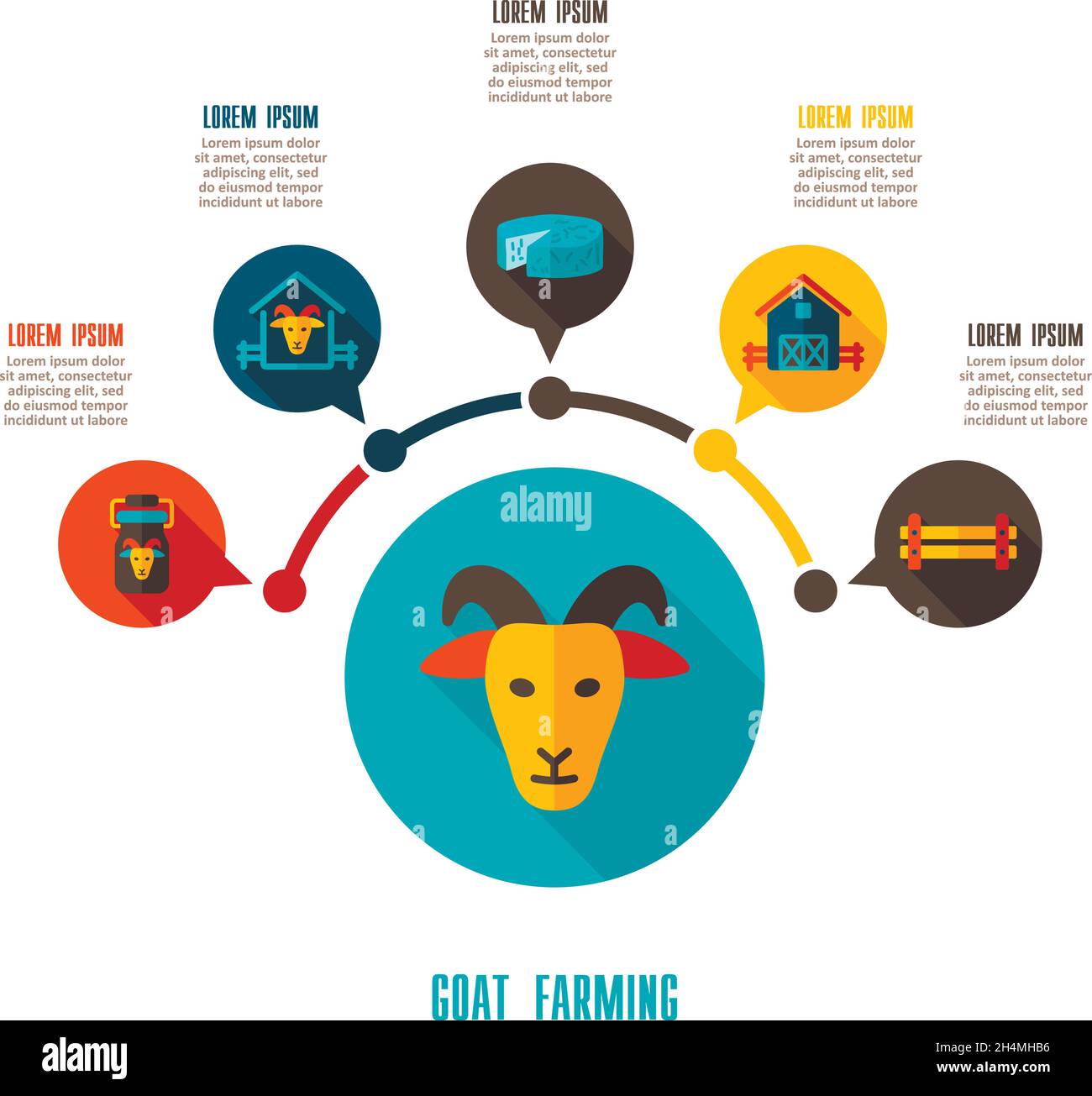 LOREM IPSUM
Lorem ipsum dolor sit amet, consectetur adipiscing elit, sed do eiusmod tempor incididunt ut labore

LOREM IPSUM
Lorem ipsum dolor sit amet, consectetur adipiscing elit, sed do eiusmod tempor incididunt ut labore

LOREM IPSUM
Lorem ipsum dolor sit amet, consectetur adipiscing elit, sed do eiusmod tempor incididunt ut labore

LOREM IPSUM
Lorem ipsum dolor sit amet, consectetur adipiscing elit, sed do eiusmod tempor incididunt ut labore

LOREM IPSUM
Lorem ipsum dolor sit amet, consectetur adipiscing elit, sed do eiusmod tempor incididunt ut labore

alamy

GOAT FARMING

alamy
Image ID: 2H4MHB6
www.alamy.com