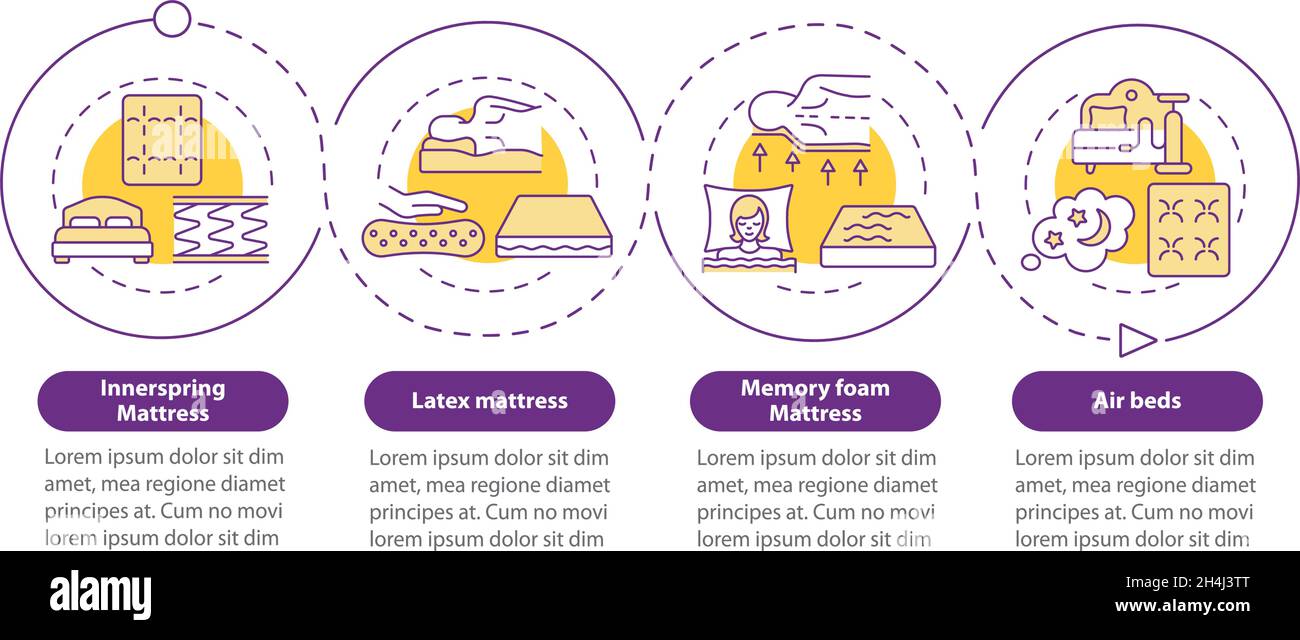 Innerspring Mattress

Lorem ipsum dolor sit dim amet, mea regione diamet principes at. Cum no movi lorem ipsum dolor sit dim

Latex mattress

Lorem ipsum dolor sit dim amet, mea regione diamet principes at. Cum no movi lorem ipsum dolor sit dim

Memory foam Mattress

Lorem ipsum dolor sit dim amet, mea regione diamet principes at. Cum no movi lorem ipsum dolor sit dim

Air beds

Lorem ipsum dolor sit dim amet, mea regione diamet principes at. Cum no movi lorem ipsum dolor sit dim

alamy

Image ID: 2H4J3TT
www.alamy.com