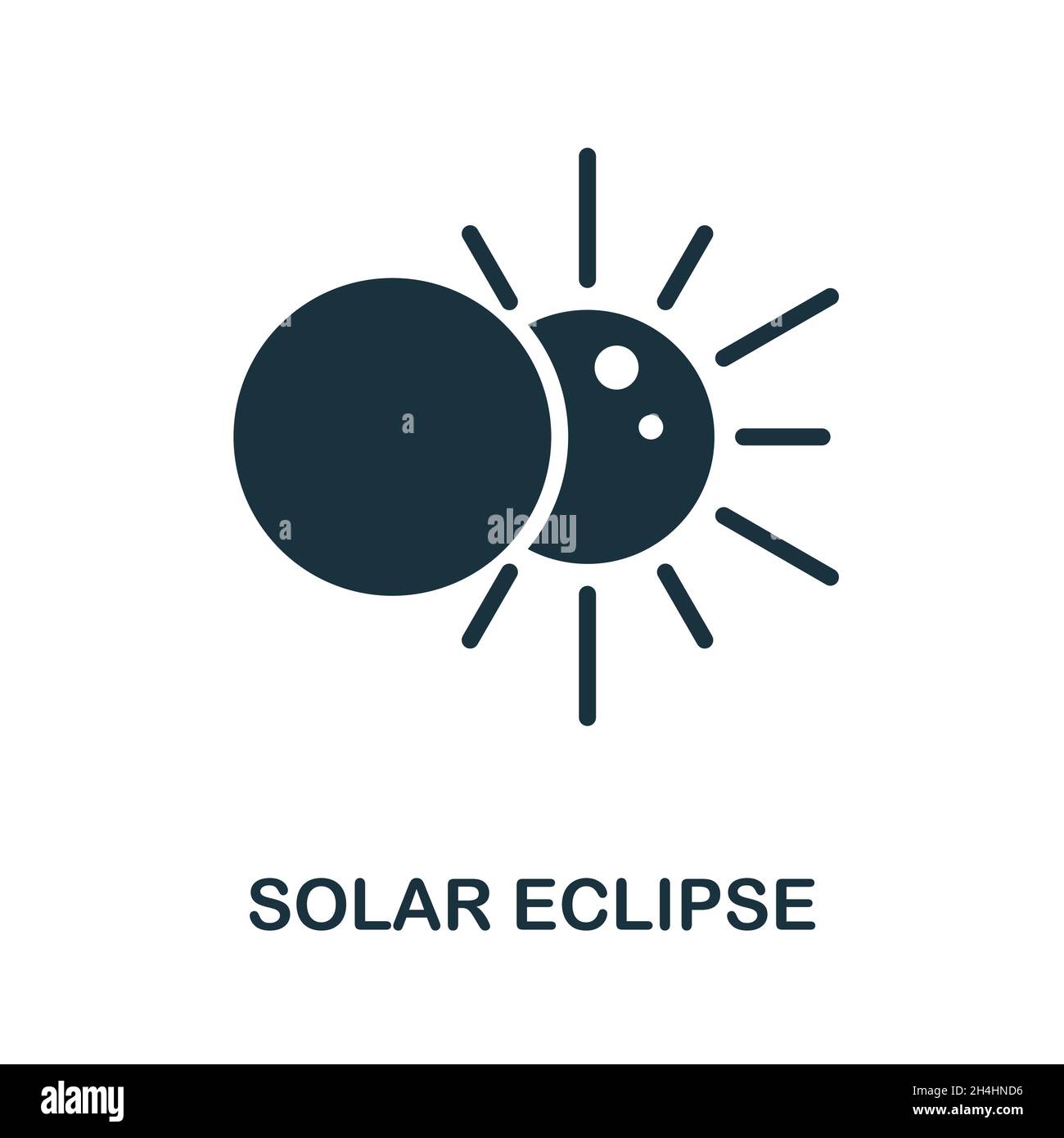 alamy

SOLAR ECLIPSE

alamy

Image ID: 2H4HND6
www.alamy.com