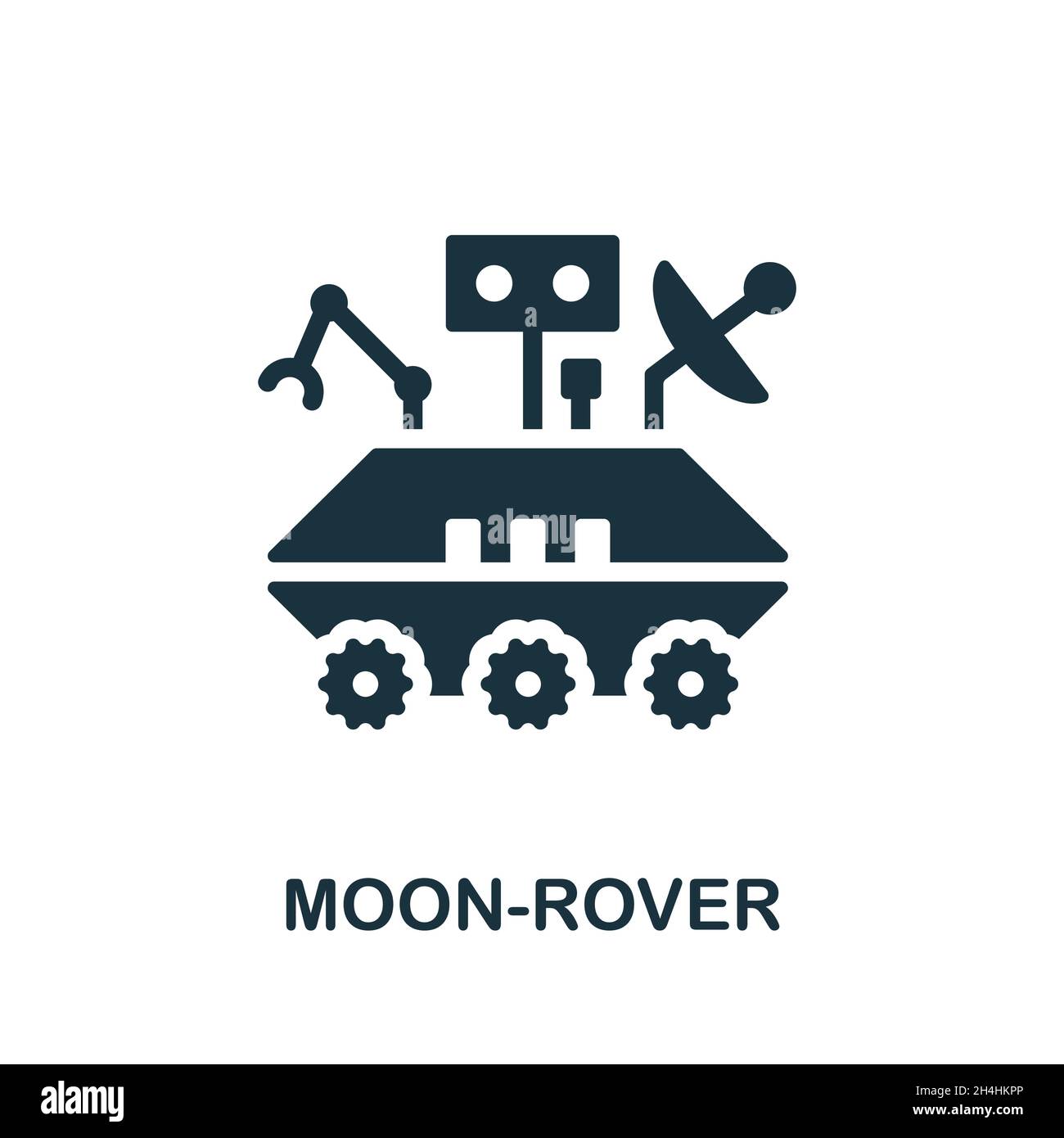 alamy

MOON-ROVER

alamy

Image ID: 2H4HKPP
www.alamy.com