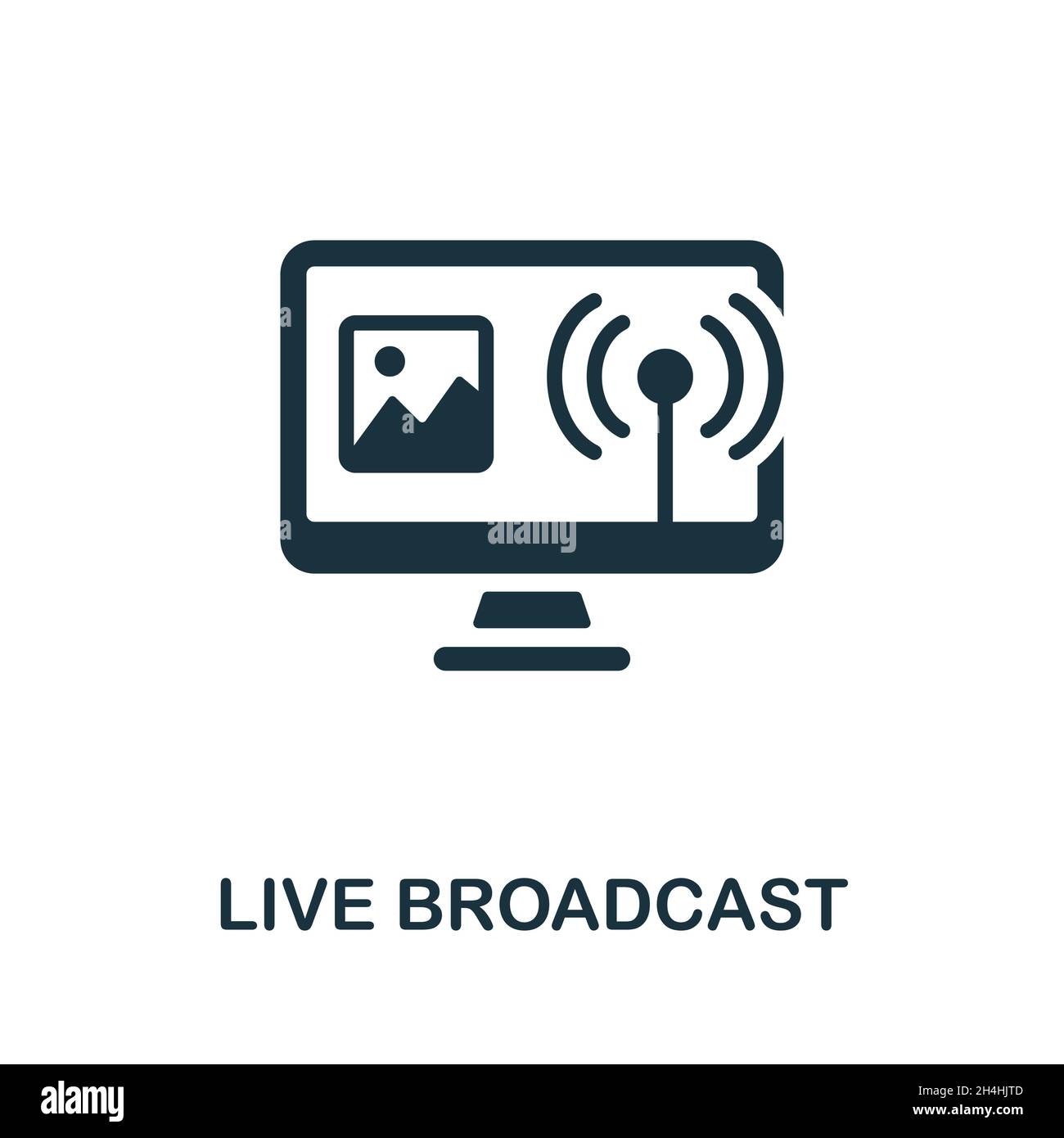 alamy

LIVE BROADCAST

alamy

Image ID: 2H4HJTD
www.alamy.com