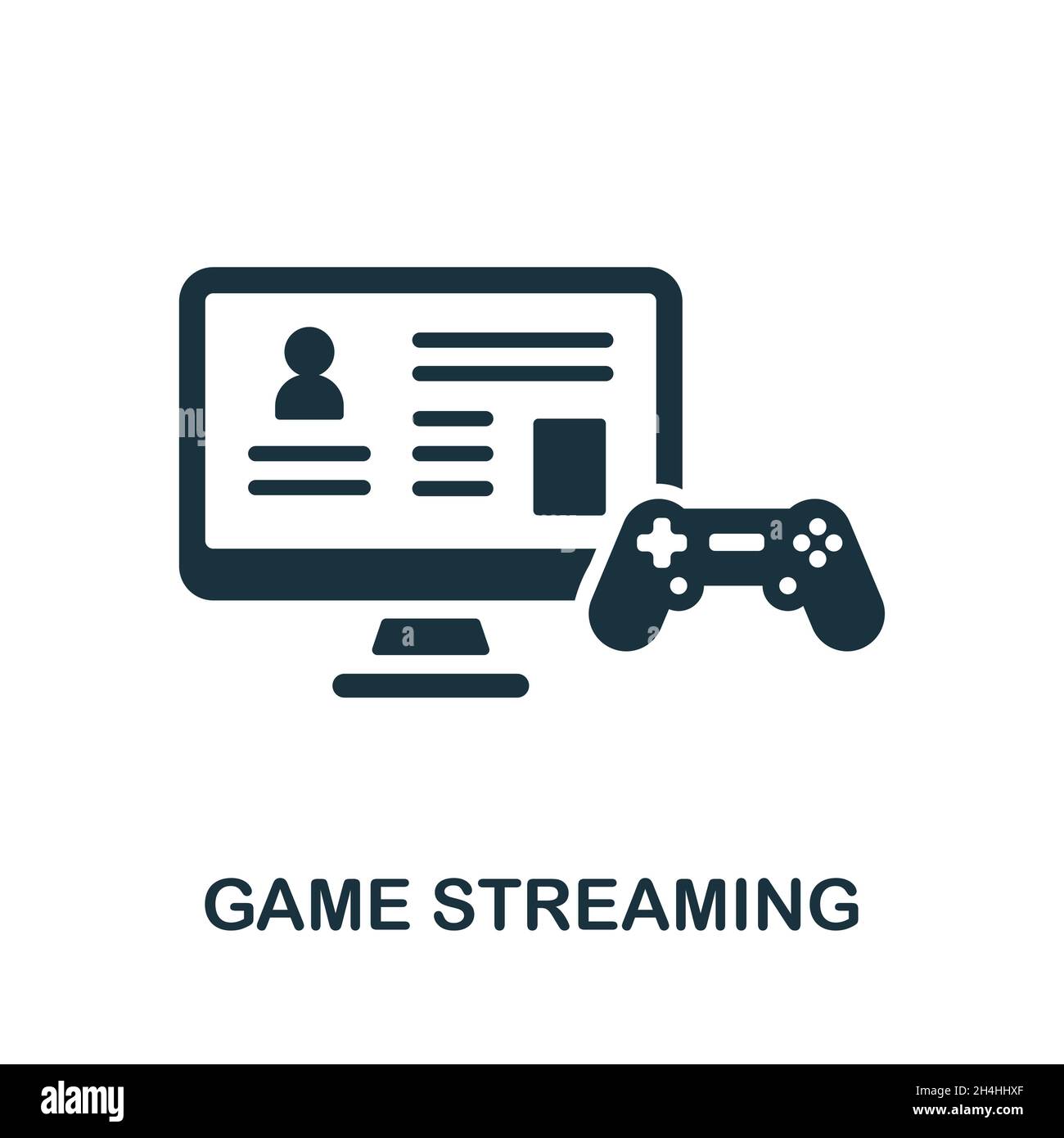 GAME STREAMING

alamy

Image ID: 2H4HHXF
www.alamy.com