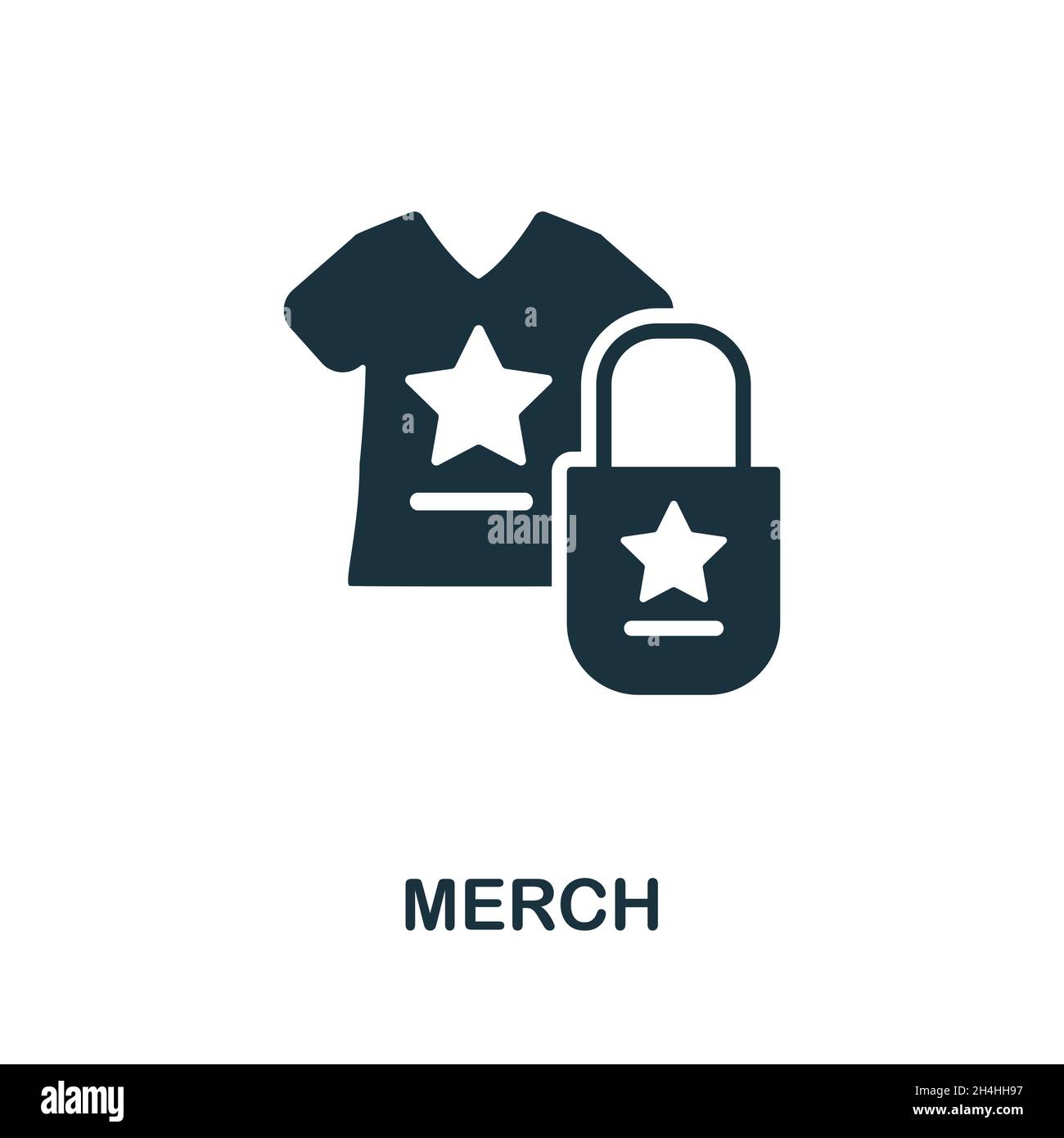 alamy

MERCH

alamy

Image ID: 2H4HH97
www.alamy.com